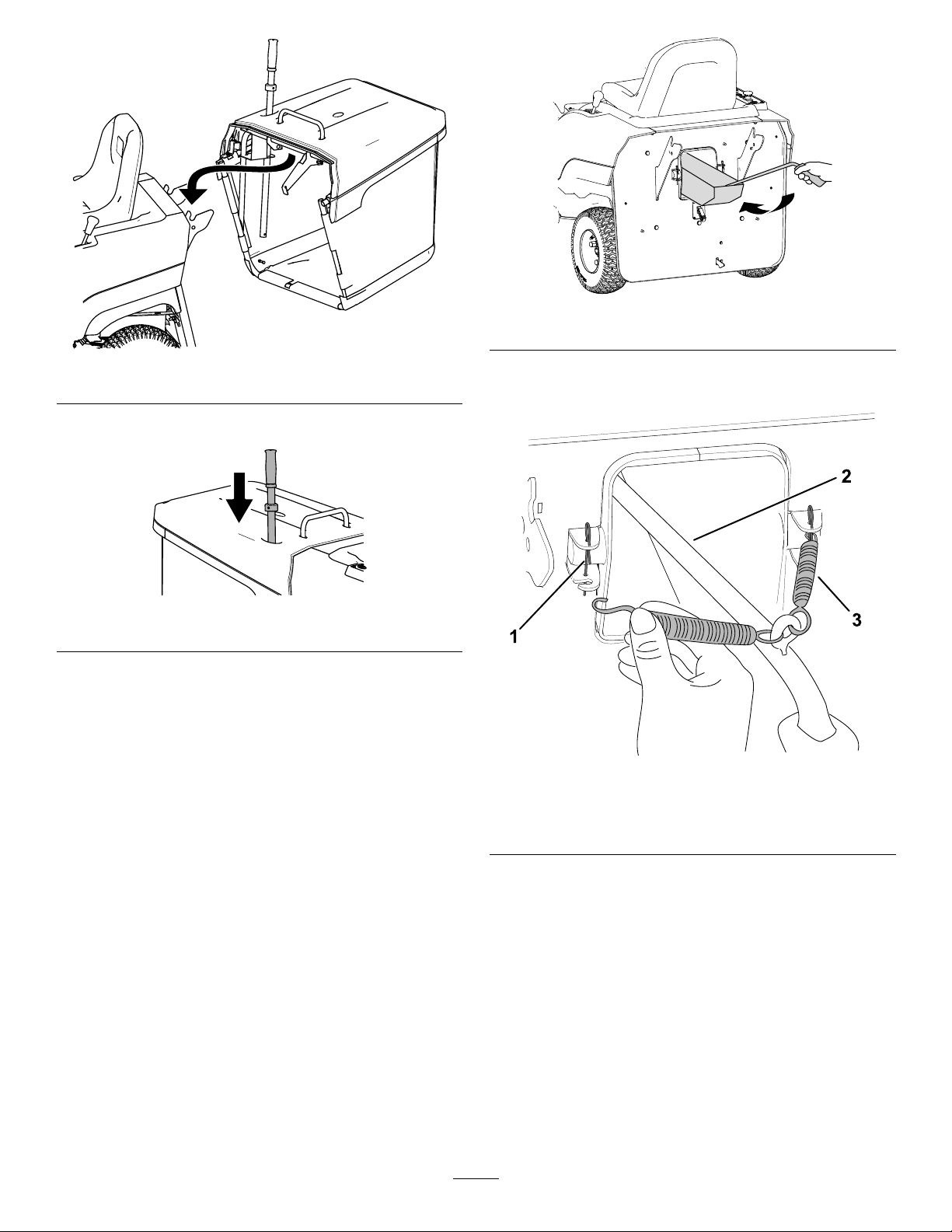 2

1

3