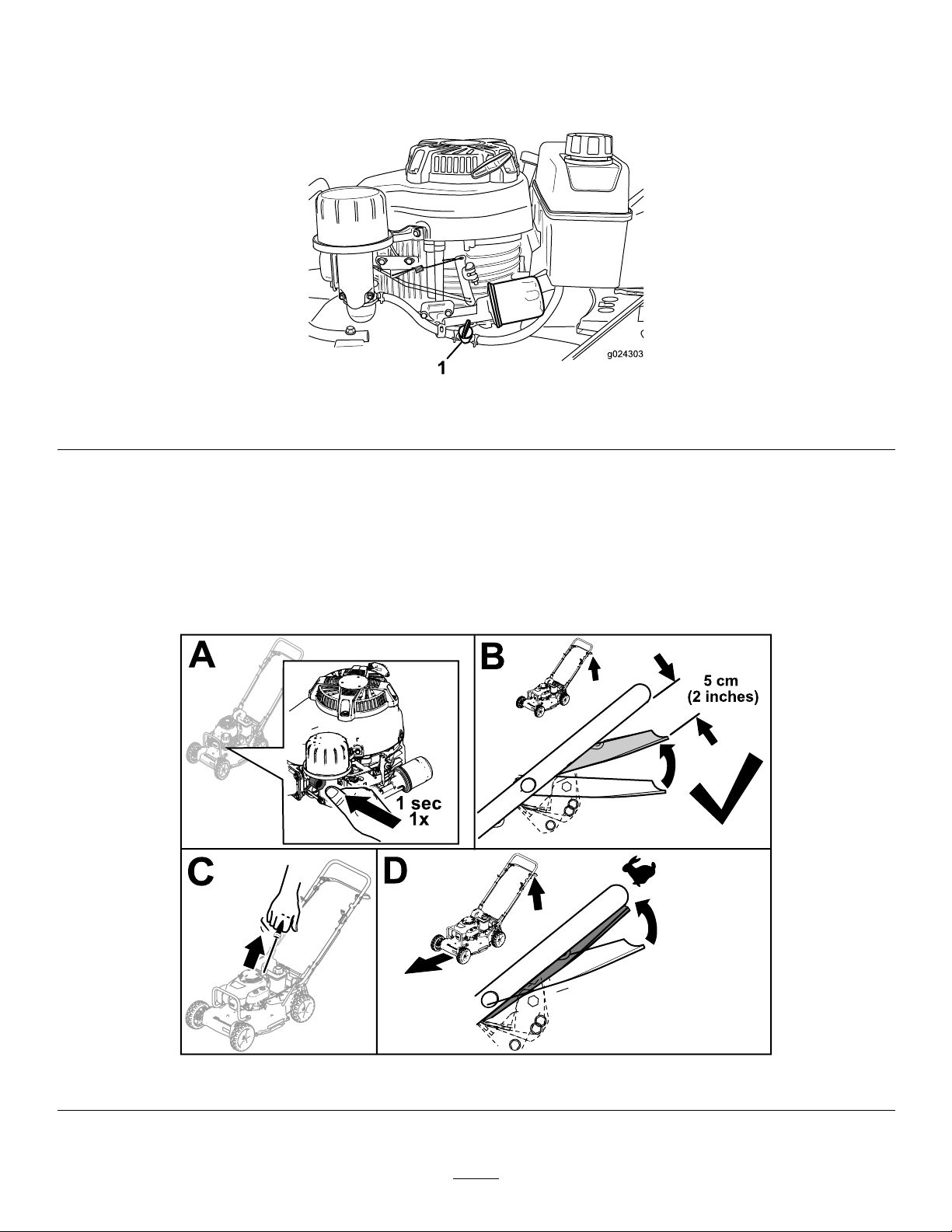 g024303

1

A

1 sec
1x

B

5 cm
(2 inches)

C

D