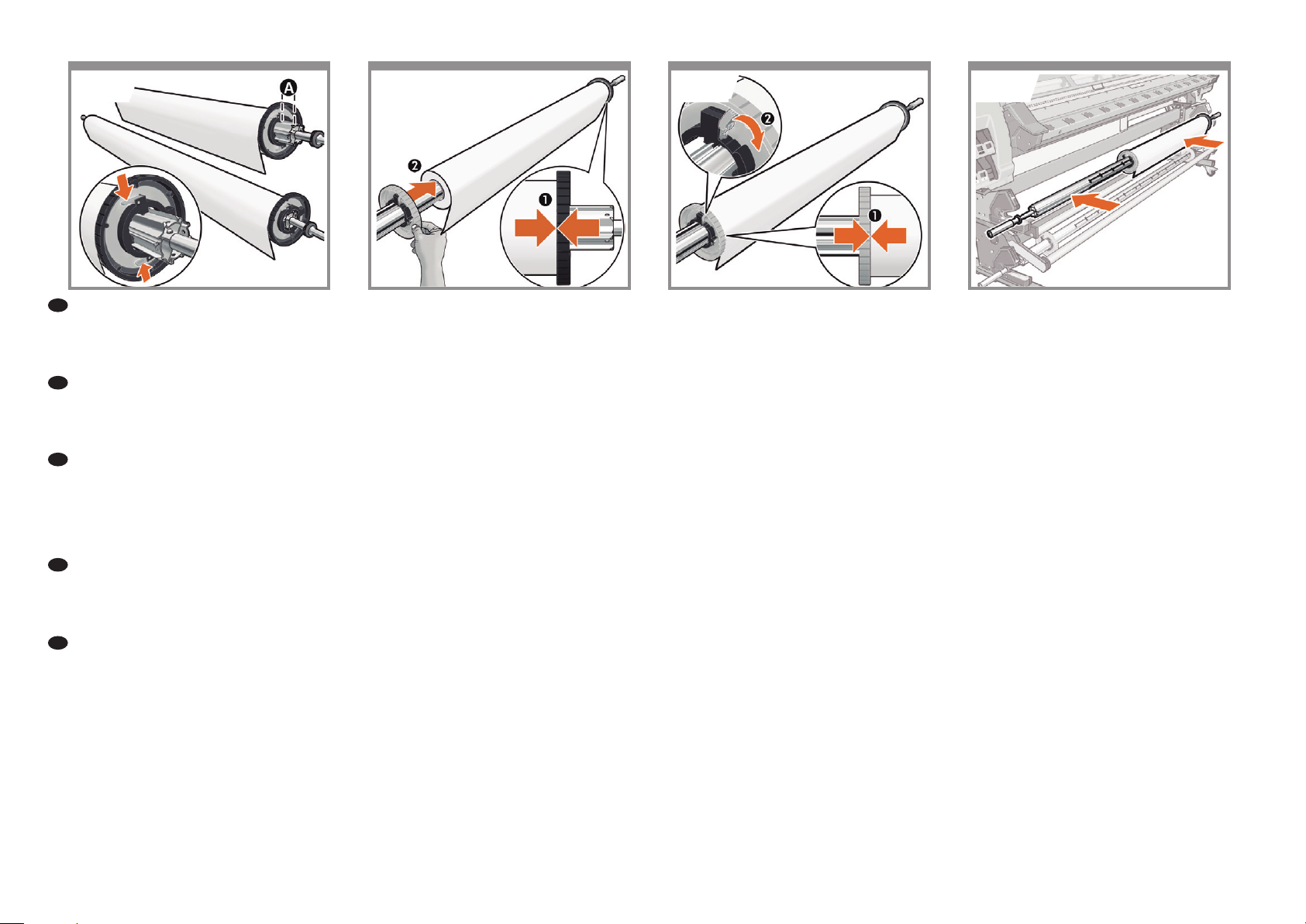 A

2

1

2

1