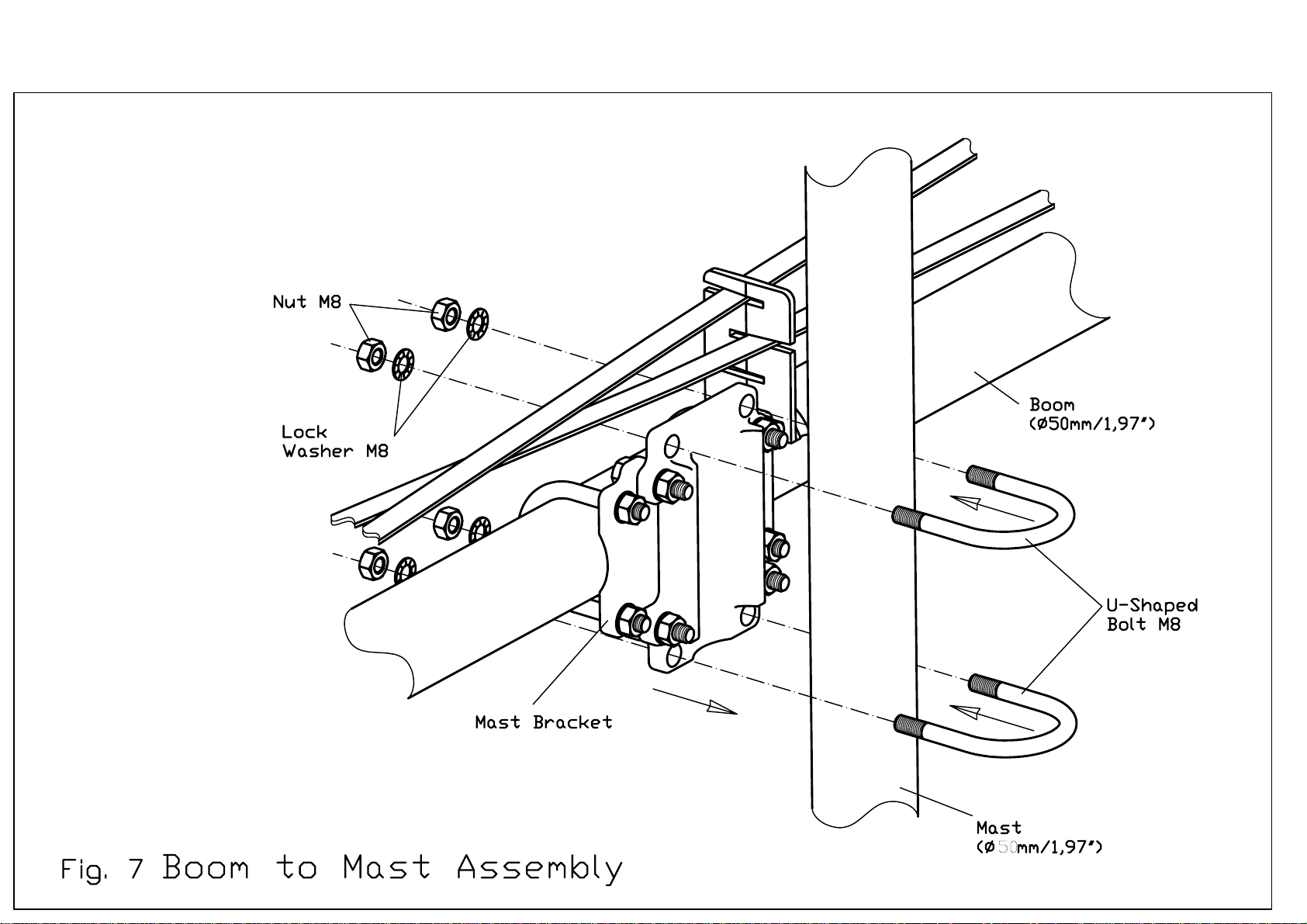 Nut M8

Lock
Washer M8

Boom
(Ø50mm/1,97")

U-Shaped
Bolt M8

Mast Bracket

Mast
(Ø50mm/1,97")

Fig. 7 Boom to Mast Assembly