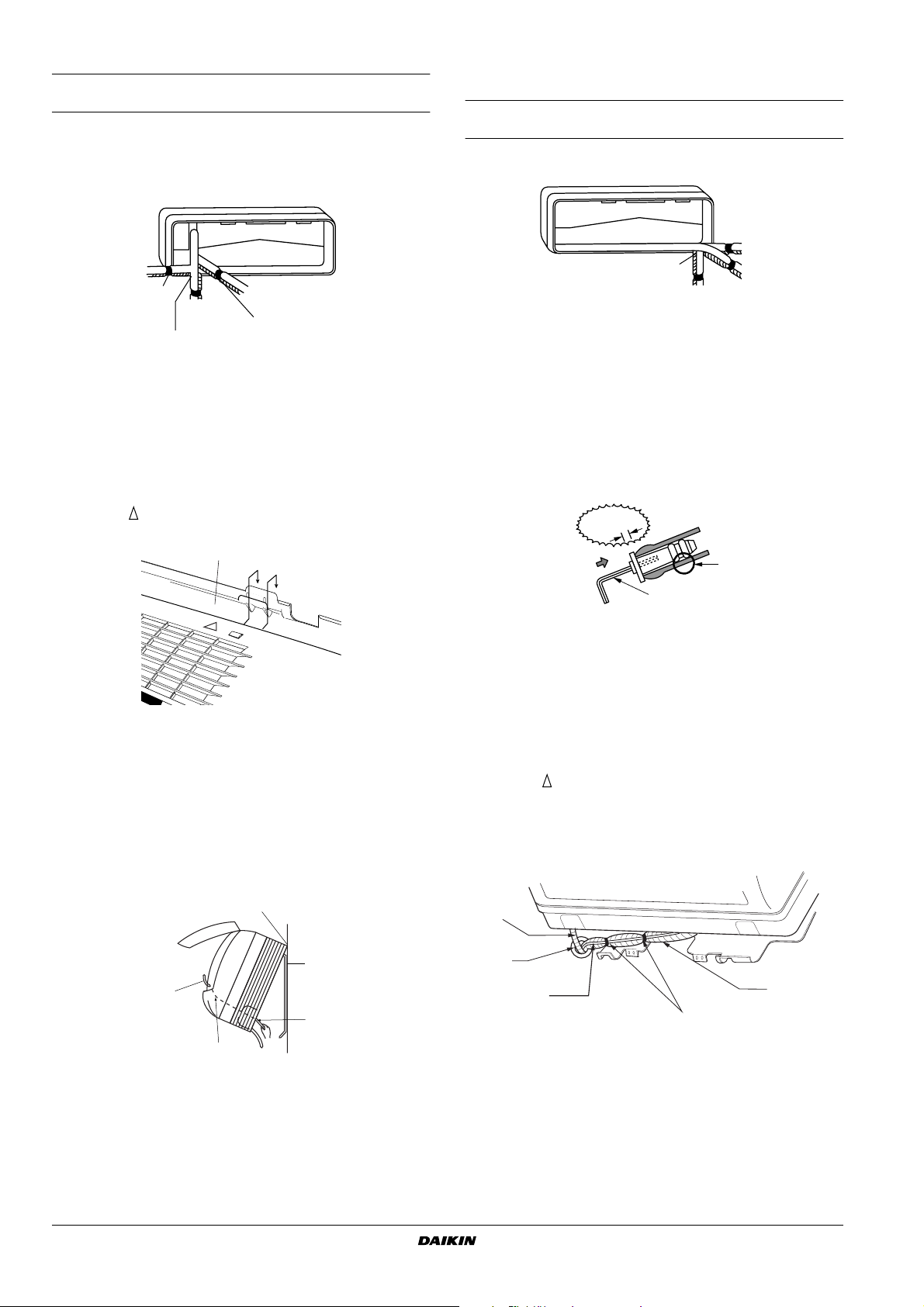 DAIKIN