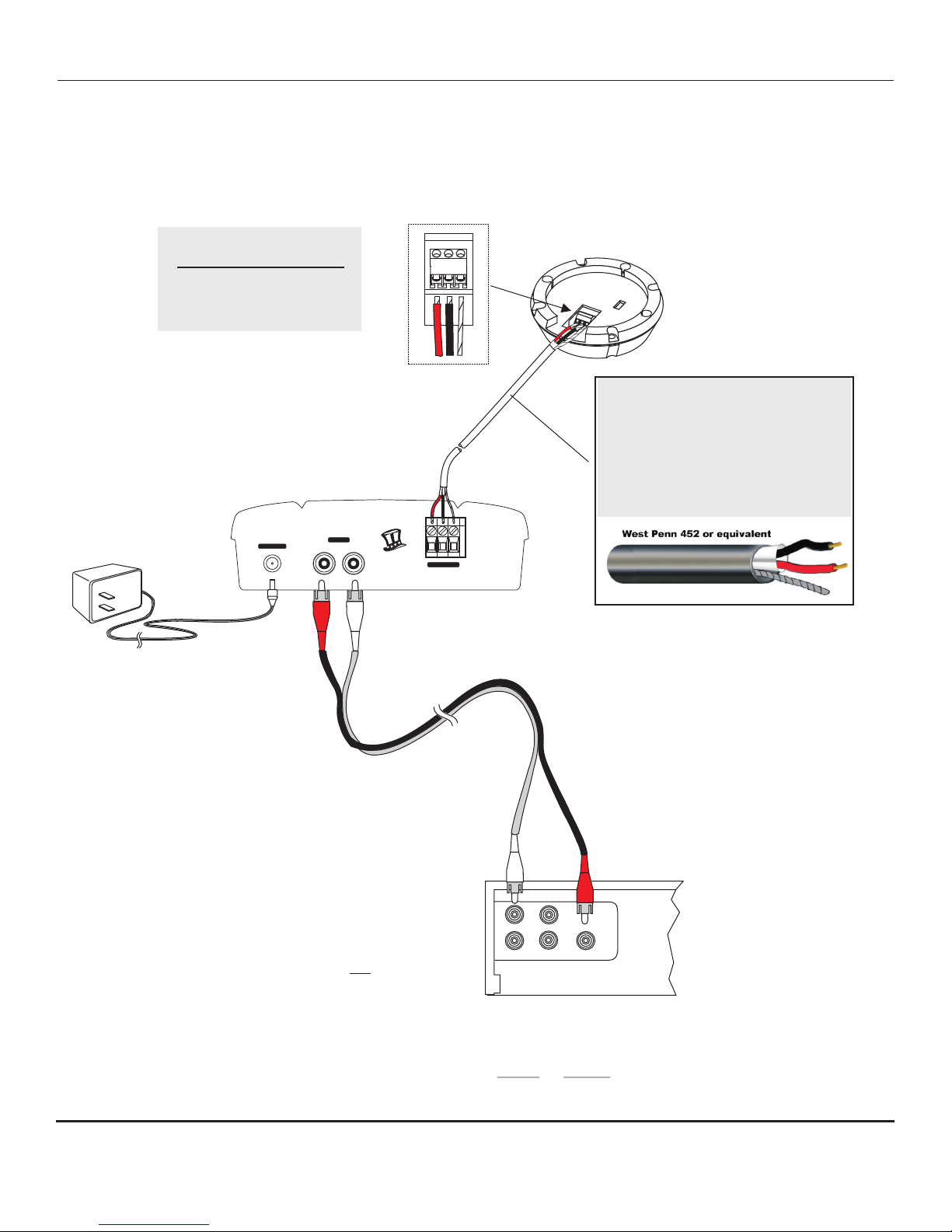 West Penn 452 or equivalent