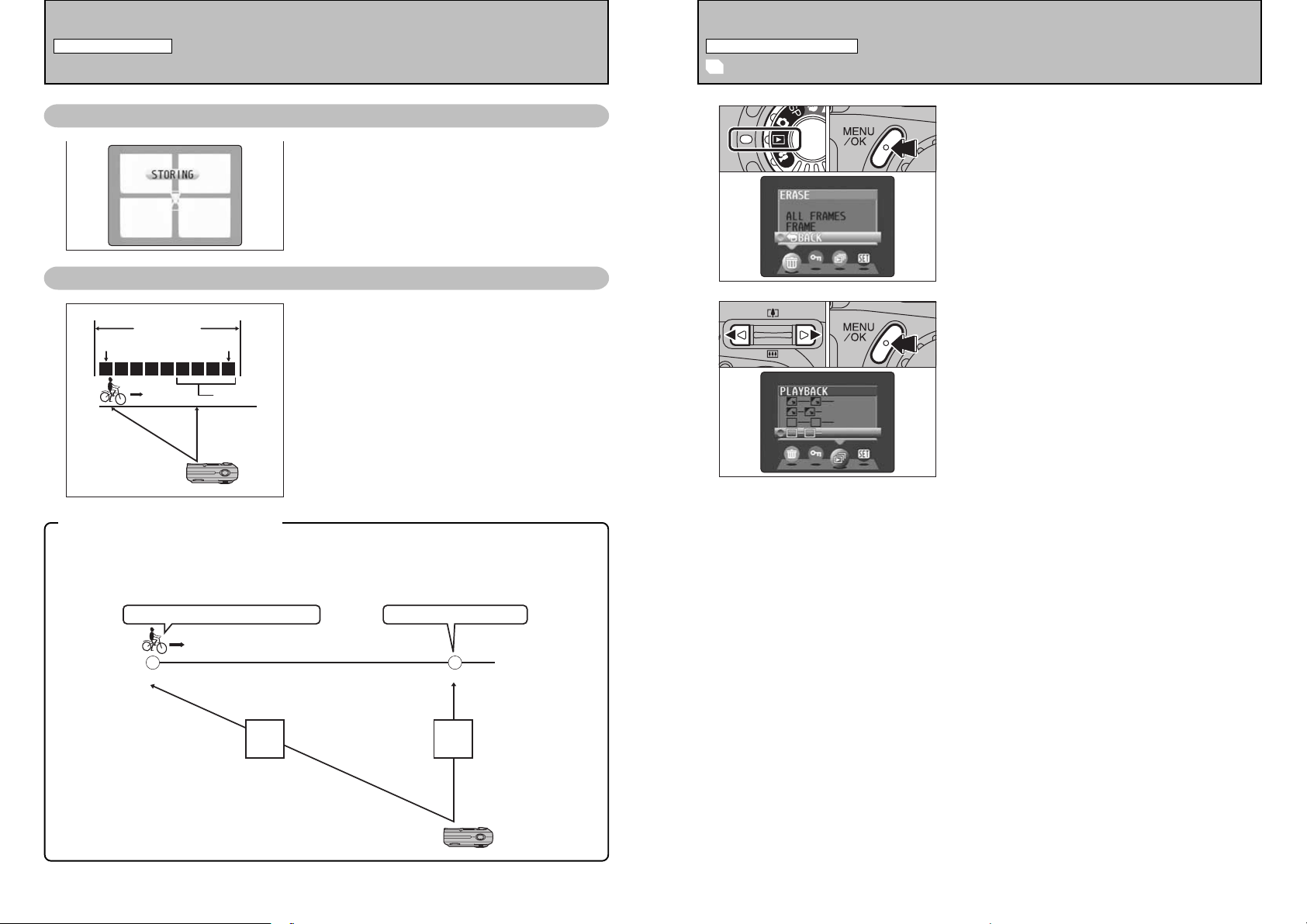 STORING

MENU
/OK

ERASE
ALL FRAMES
FRAME
BACK

SET

MENU
/OK

PLAYBACK

SET