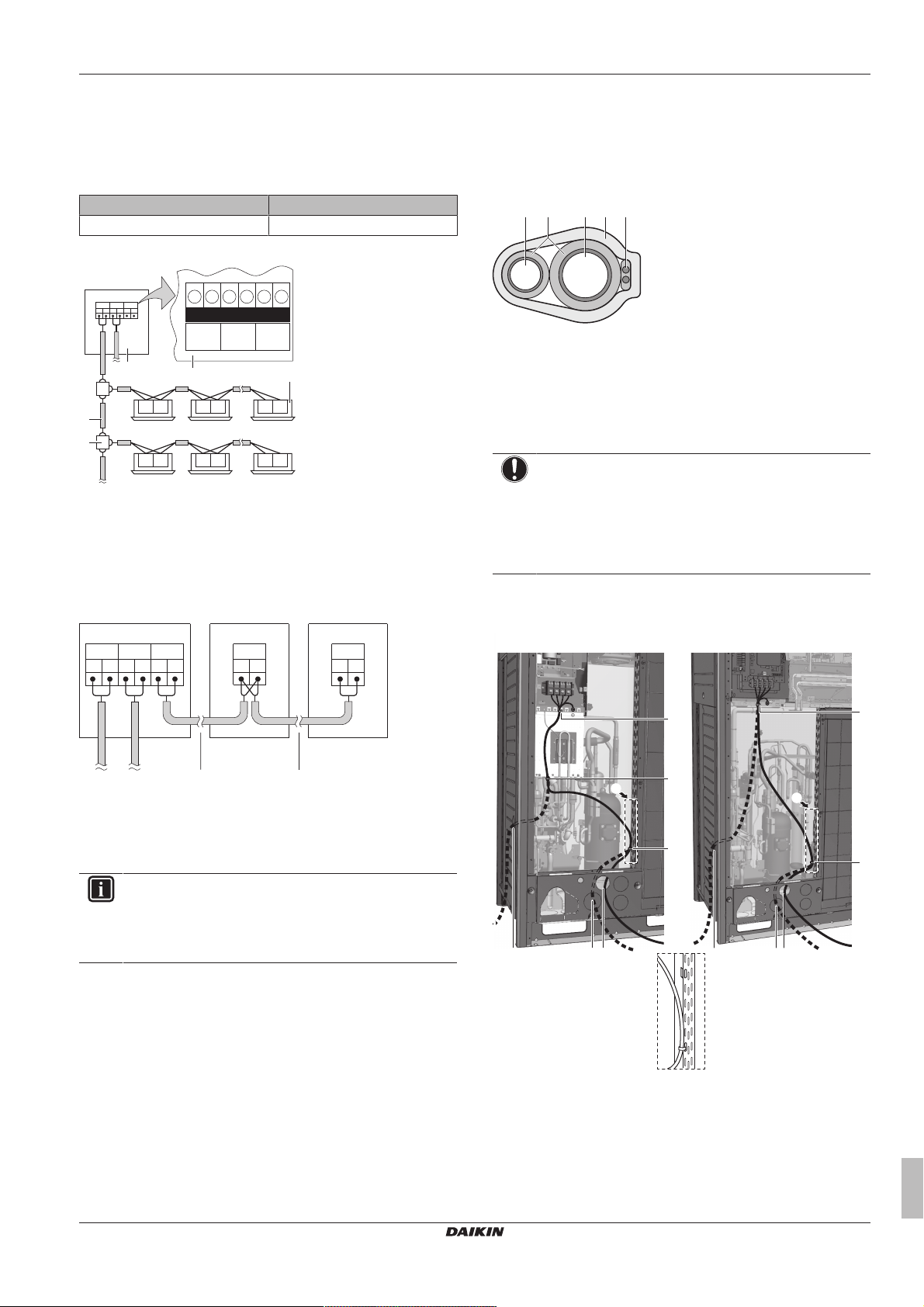 DAIKIN