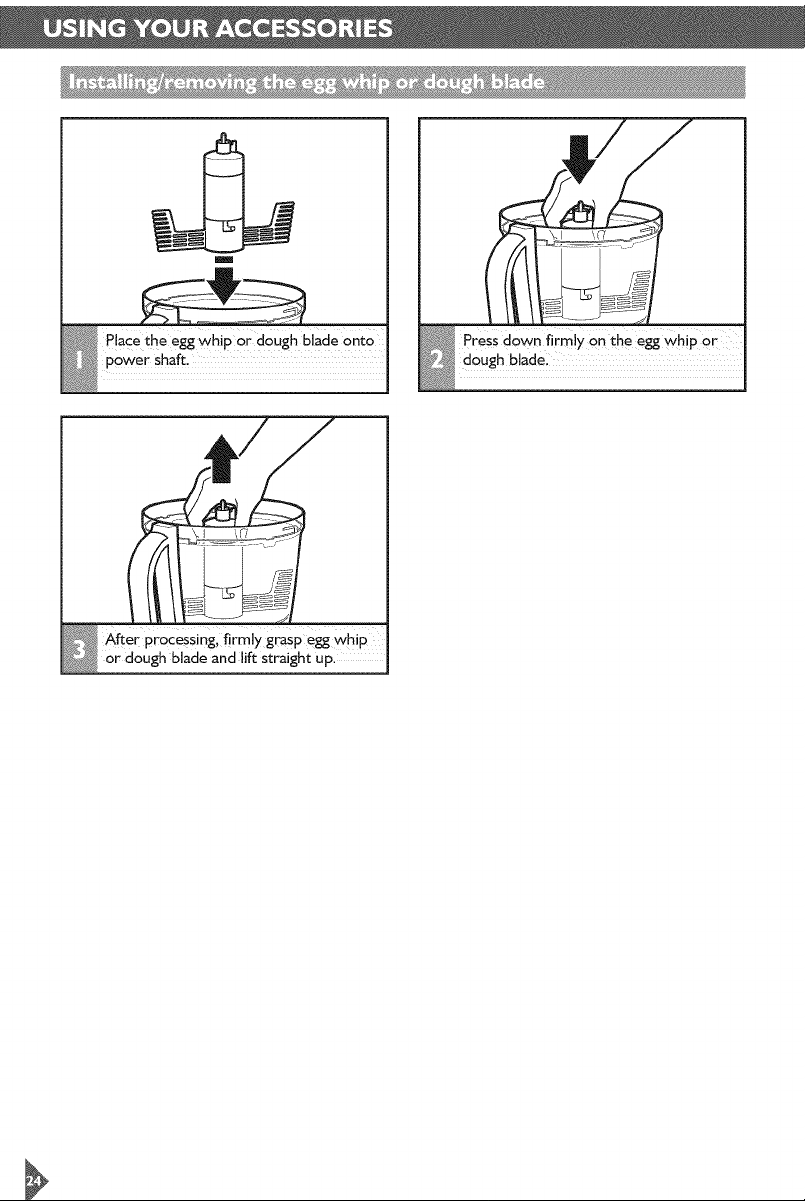 USING YOUR ACCESSORIES

Installing/removing the egg whip or dough blade

1 Place the egg whip or dough blade onto power shaft.

2 Press down firmly on the egg whip or dough blade.

3 After processing, firmly grasp egg whip or dough blade and lift straight up.

24