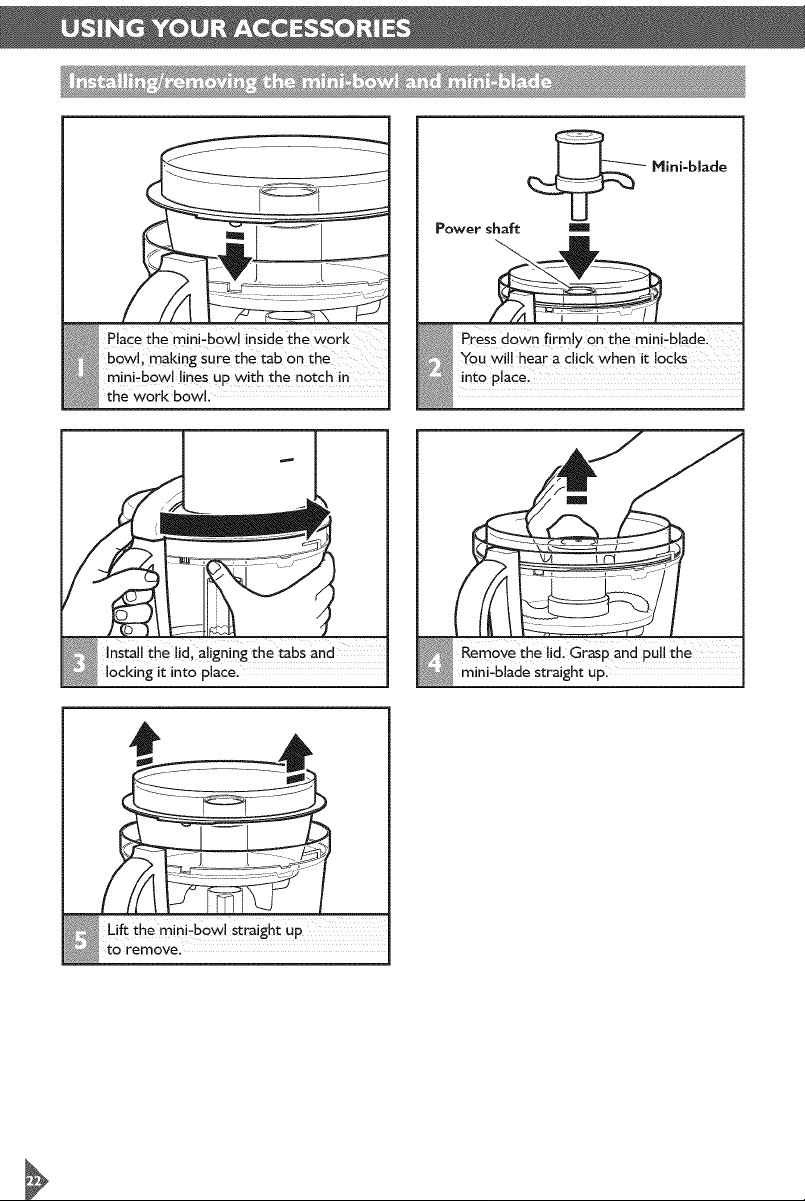 USING YOUR ACCESSORIES

Installing/removing the mini-bowl and mini-blade

1 Place the mini-bowl inside the work bowl, making sure the tab on the mini-bowl lines up with the notch in the work bowl.

Mini-blade

Power shaft

2 Press down firmly on the mini-blade. You will hear a click when it locks into place.

3 Install the lid, aligning the tabs and locking it into place.

4 Remove the lid. Grasp and pull the mini-blade straight up.

5 Lift the mini-bowl straight up to remove.

22