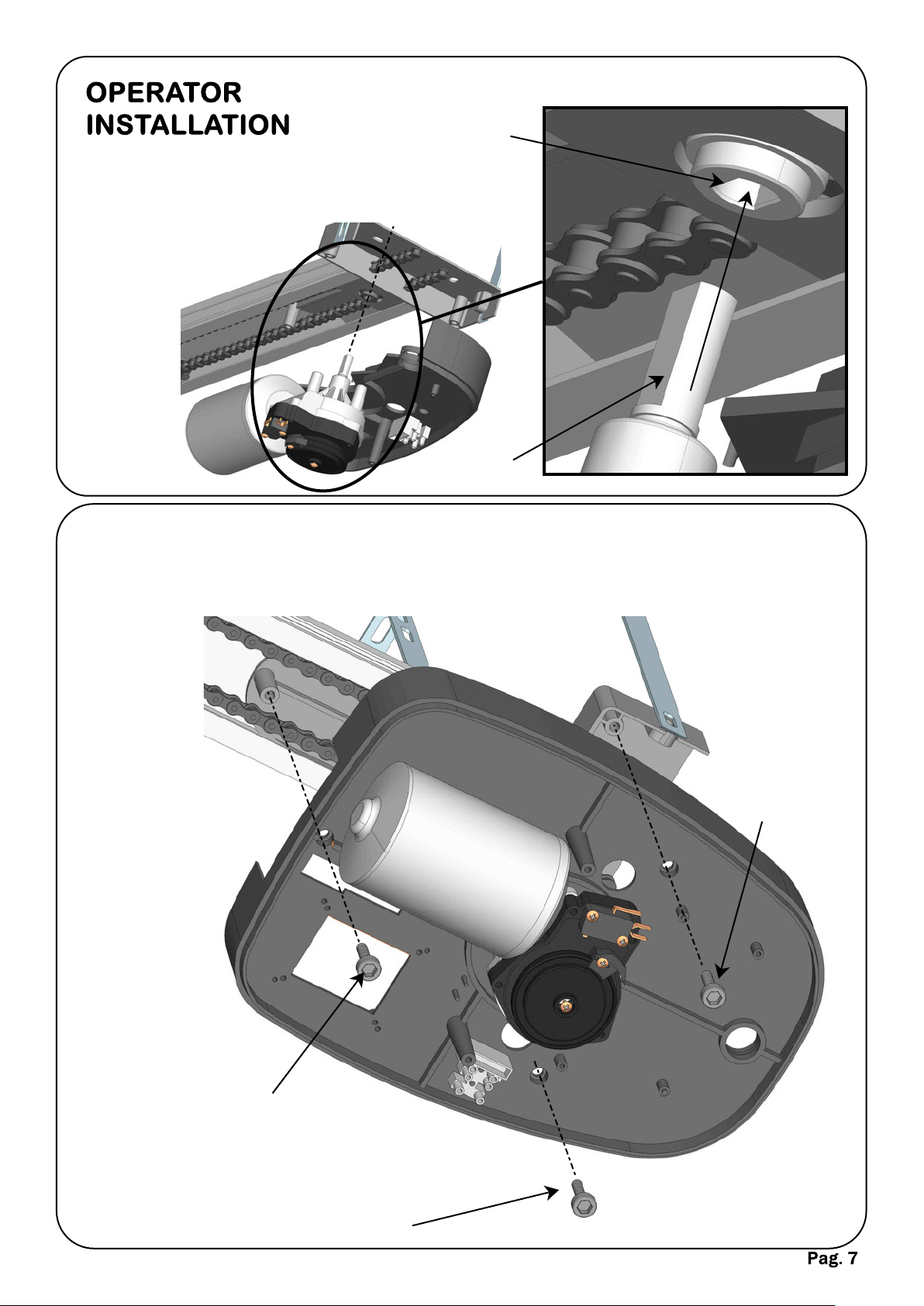 OPERATOR INSTALLATION

Pag. 7