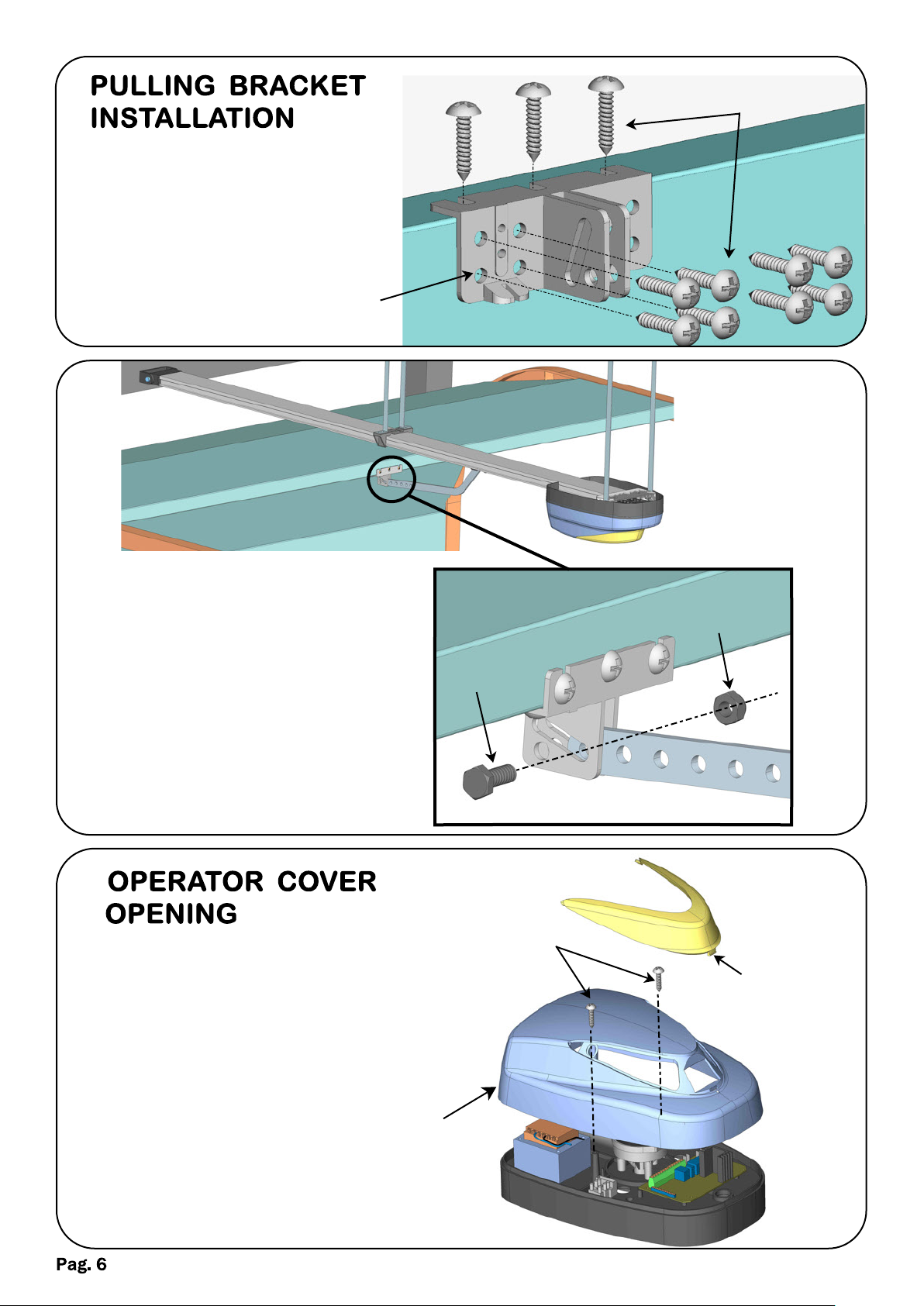 PULLING BRACKET INSTALLATION

OPERATOR COVER OPENING

Pag. 6