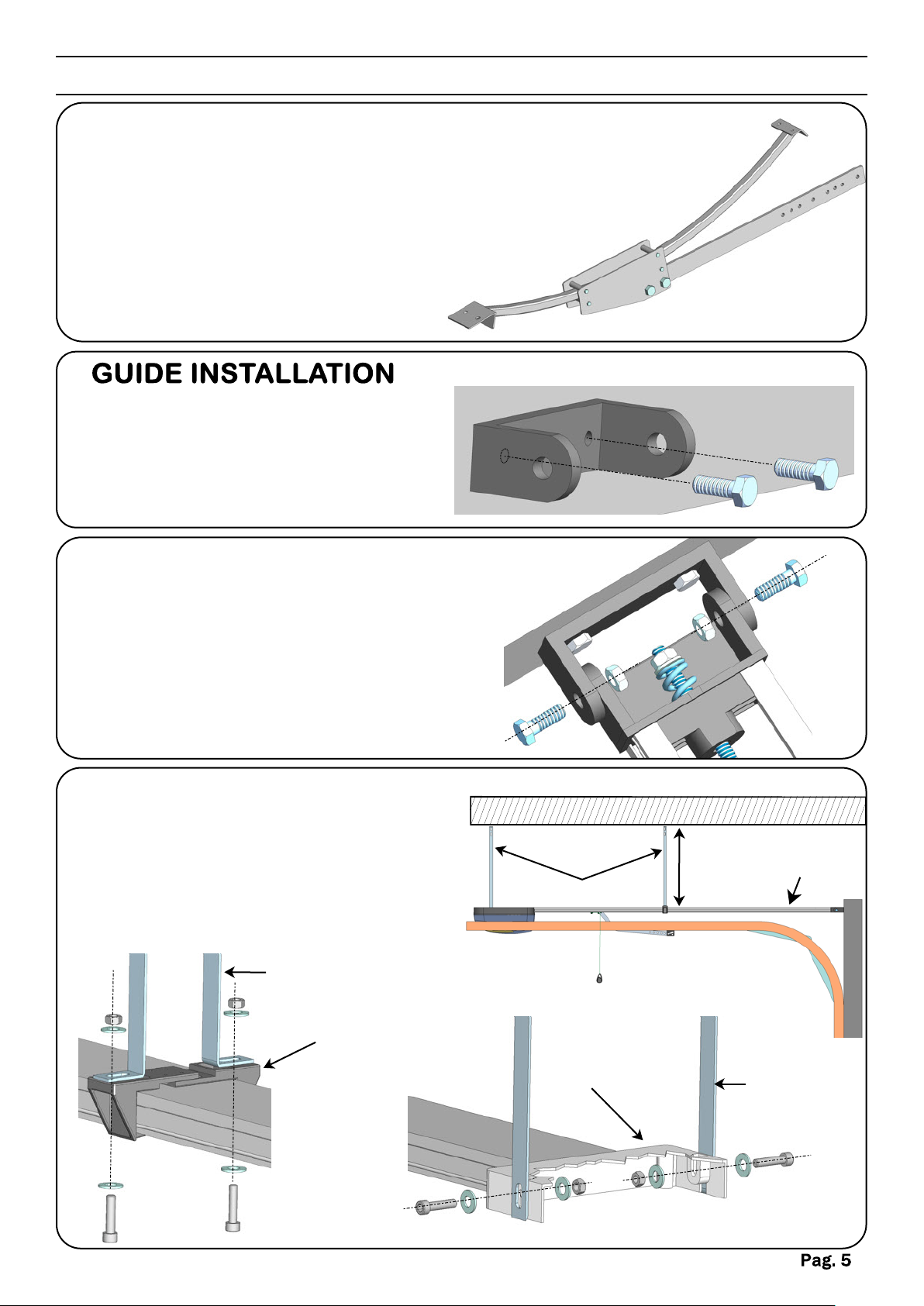 GUIDE INSTALLATION

Pag. 5