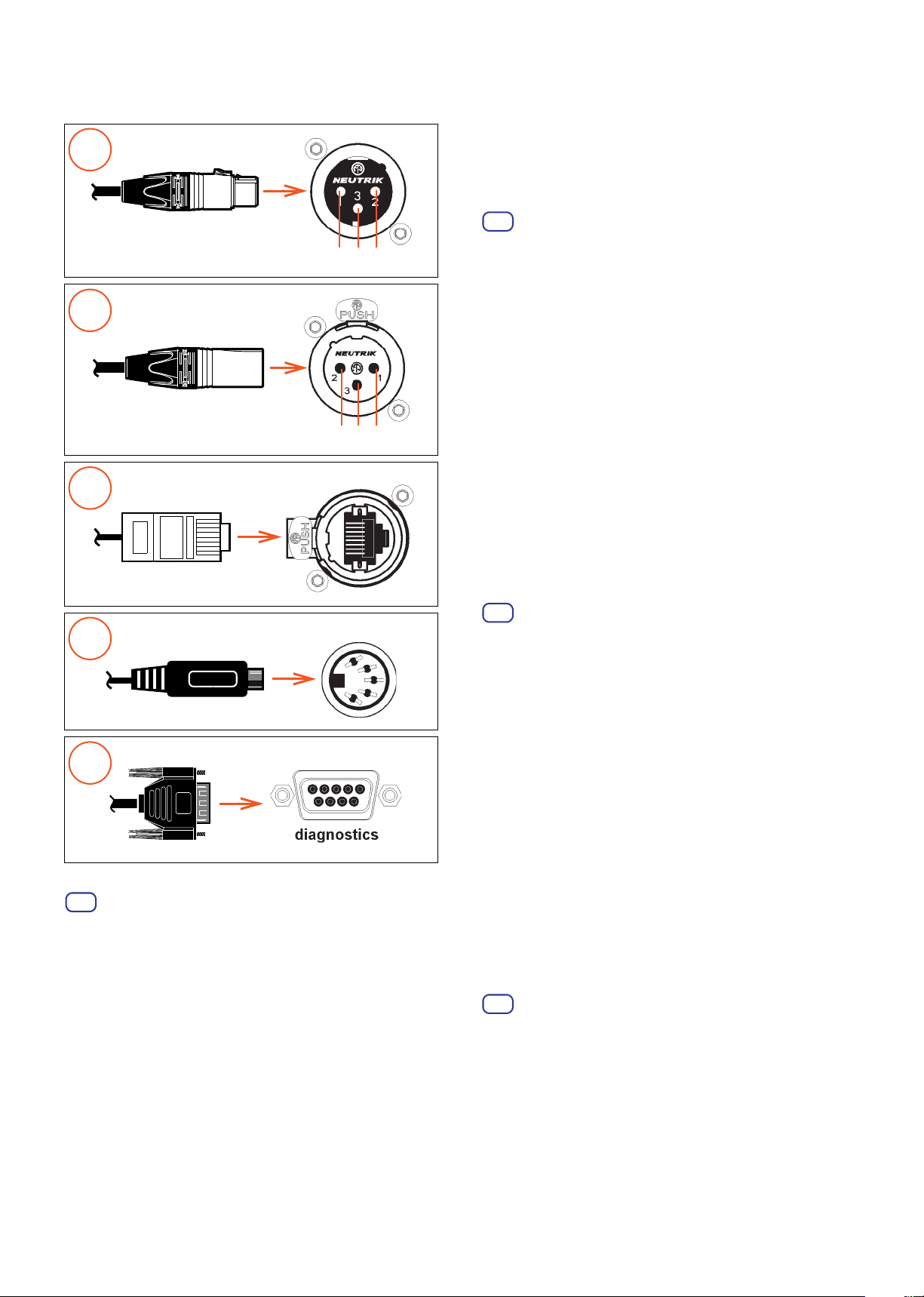 NEUTRIK
3
2

PUSH
NEUTRIK
2
3
1

PUSH

diagnostics