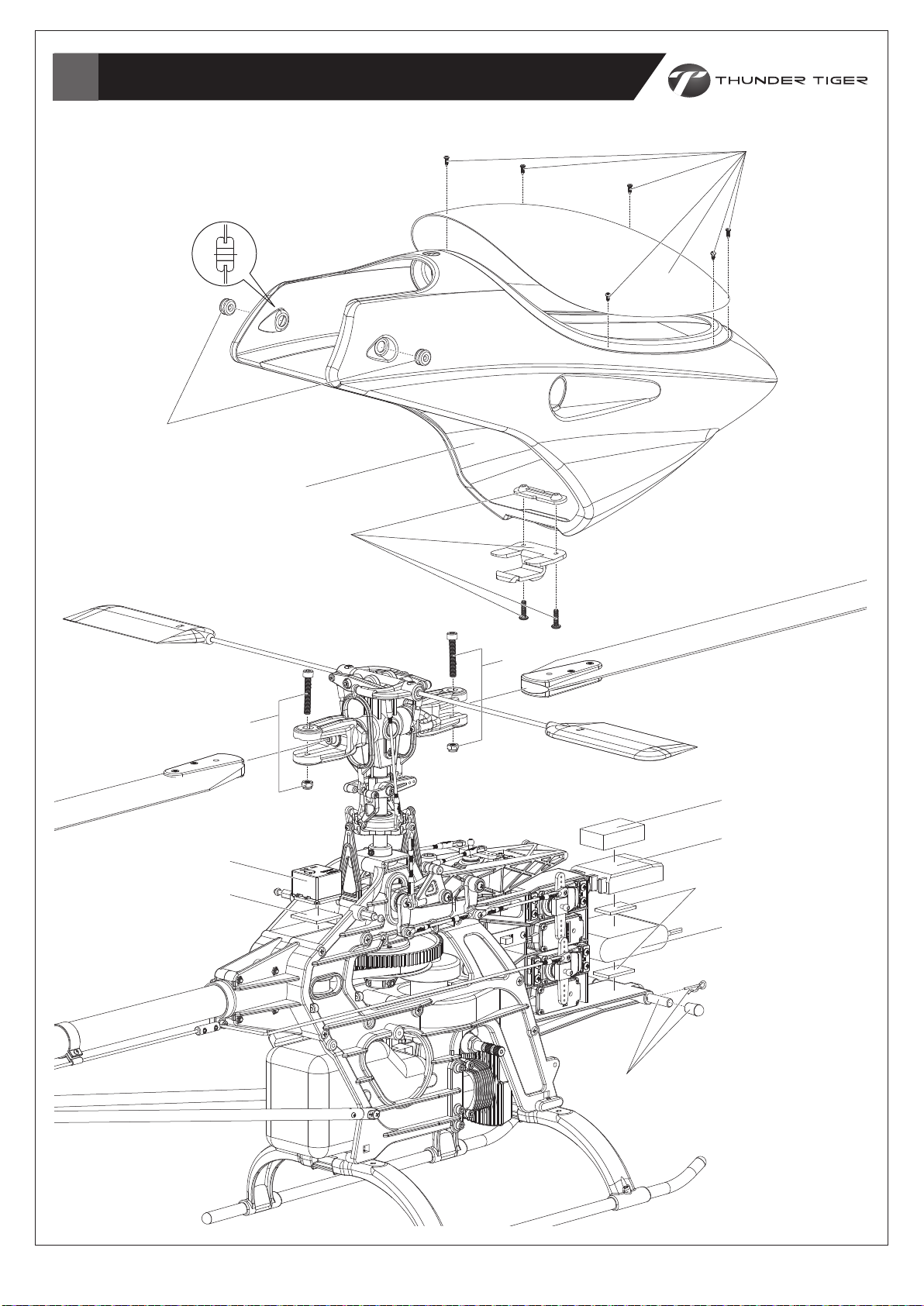 THUNDER TIGER