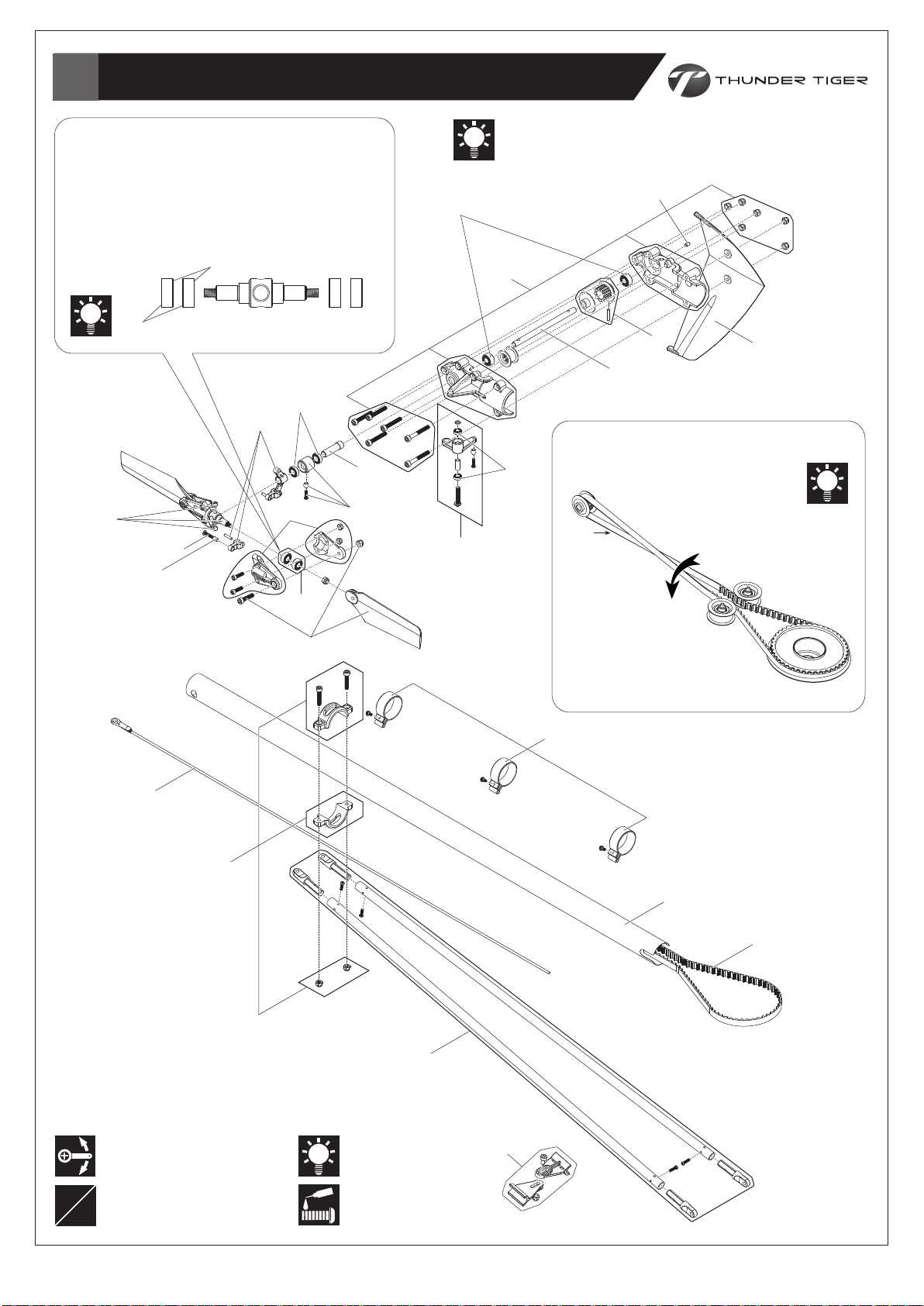 THUNDER TIGER