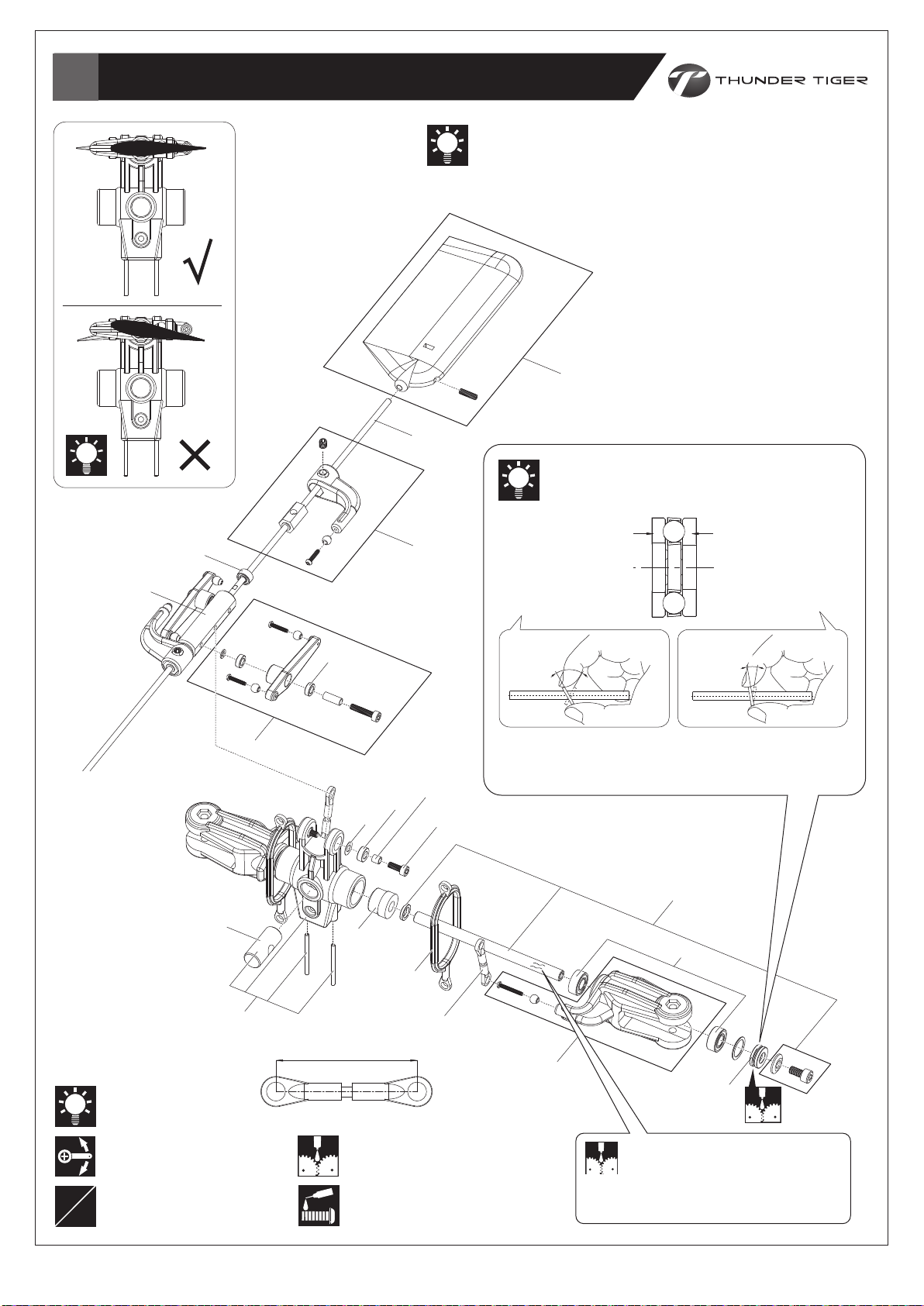 THUNDER TIGER