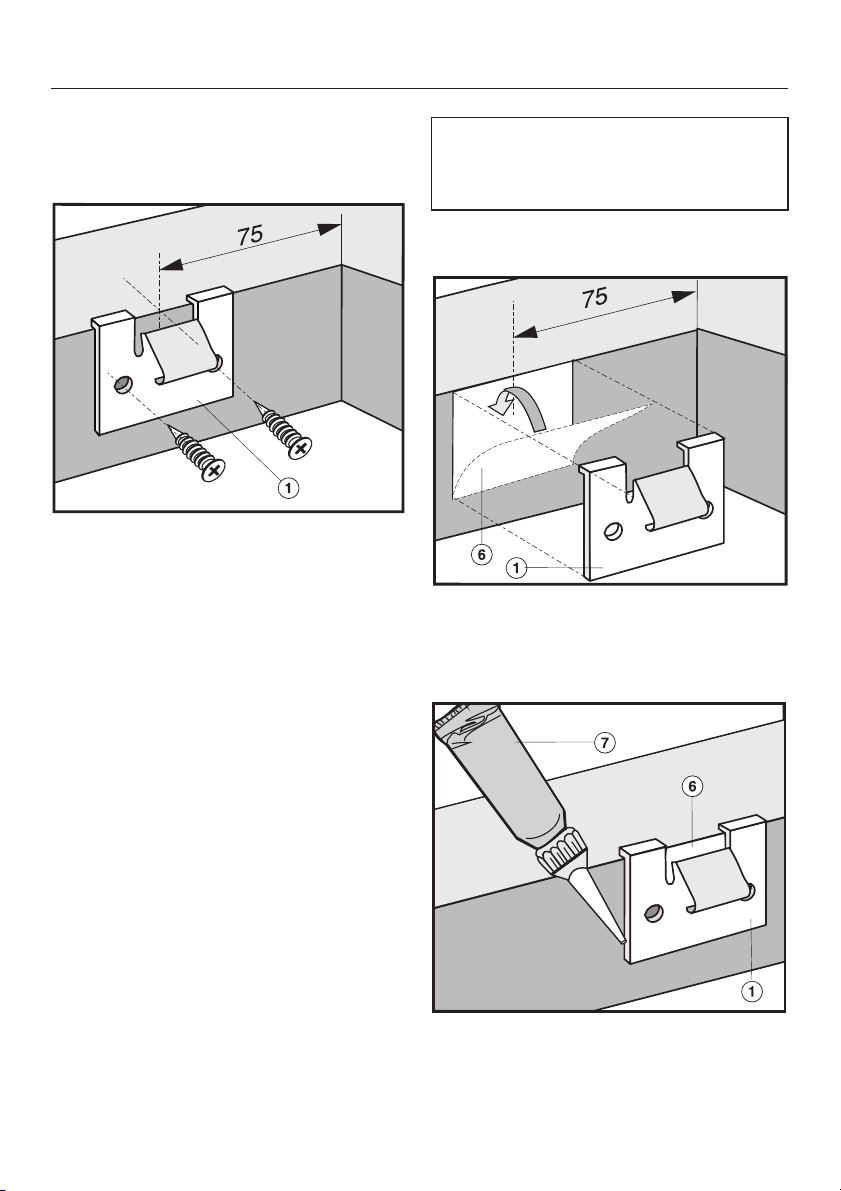 75

1

75

6

1

7

6

1