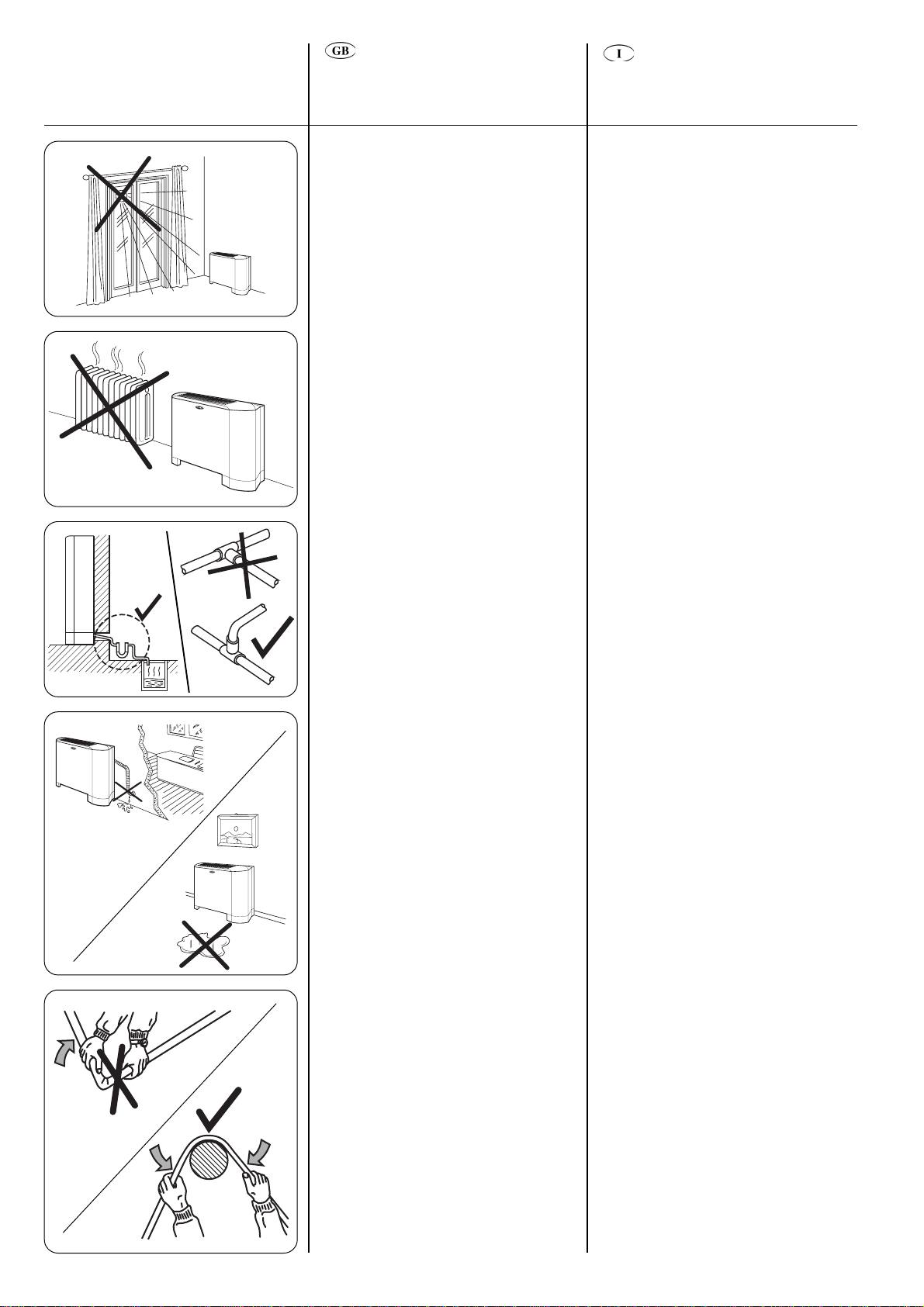 GB

I