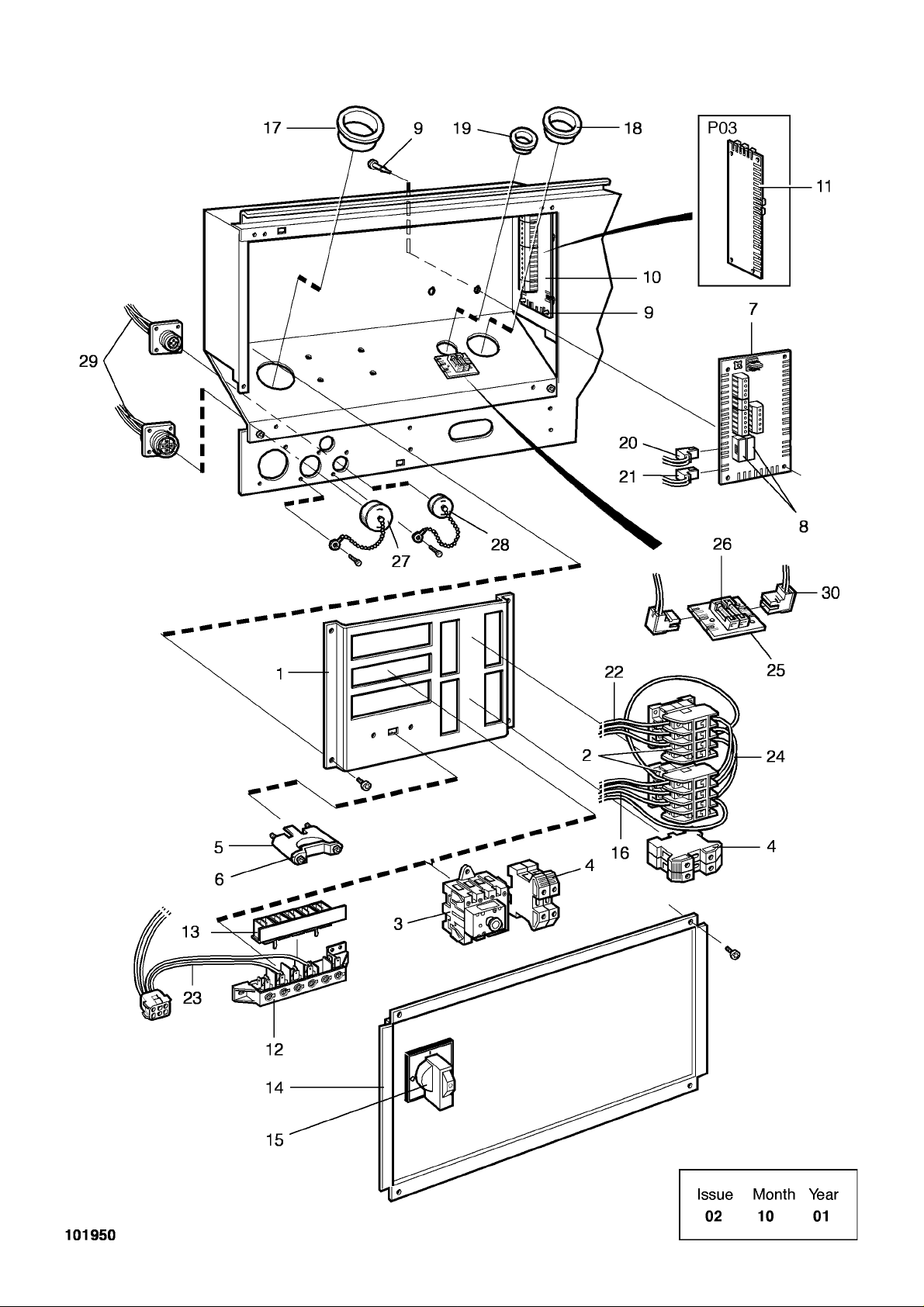 17 9 19 18

P03

11

10

9

7

29

20

21

8

27 28

26

30

25

1

22

2

24

16

4

5

6

4

3

13

23

12

14

15

| Issue | Month | Year |
|---|---|---|
| 02 | 10 | 01 |

101950