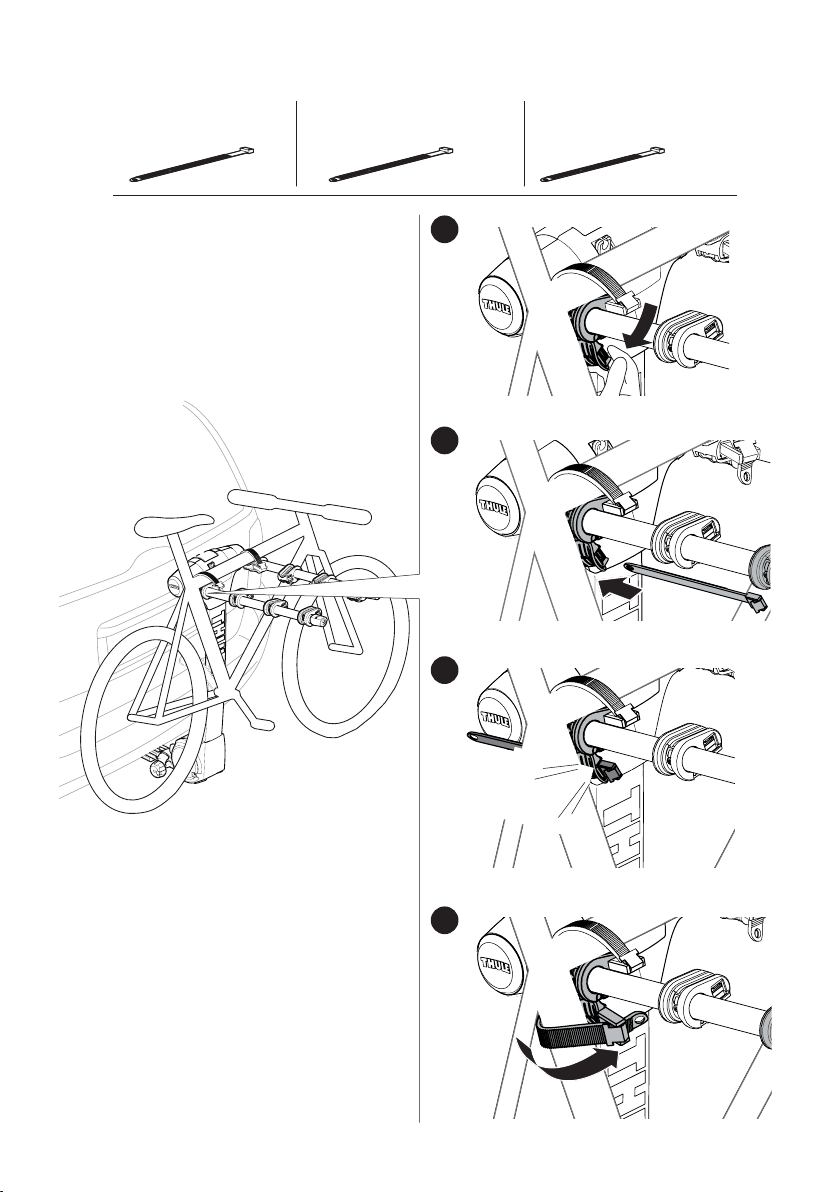 THULE

THULE

THULE

THULE