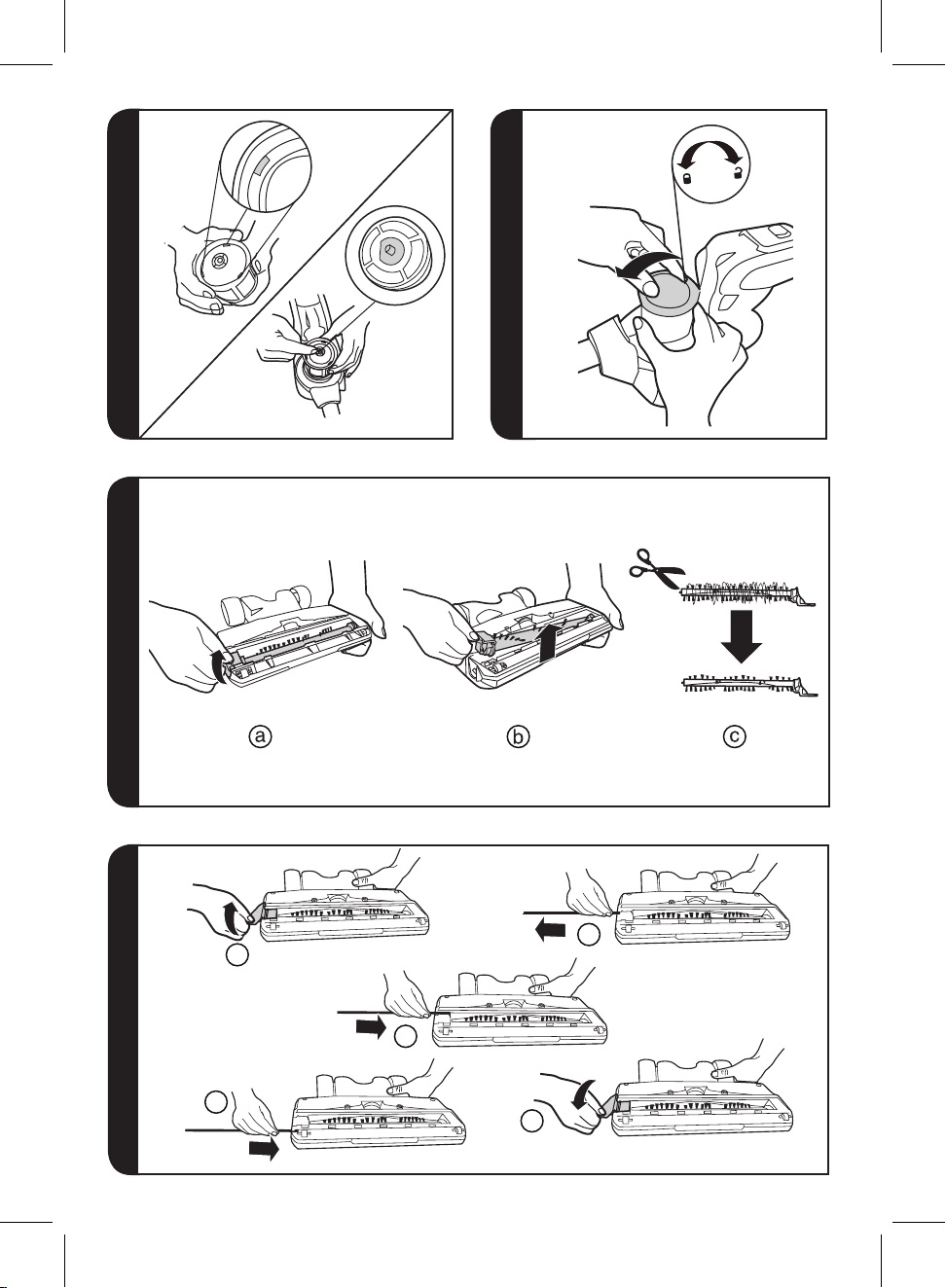 a

b

c