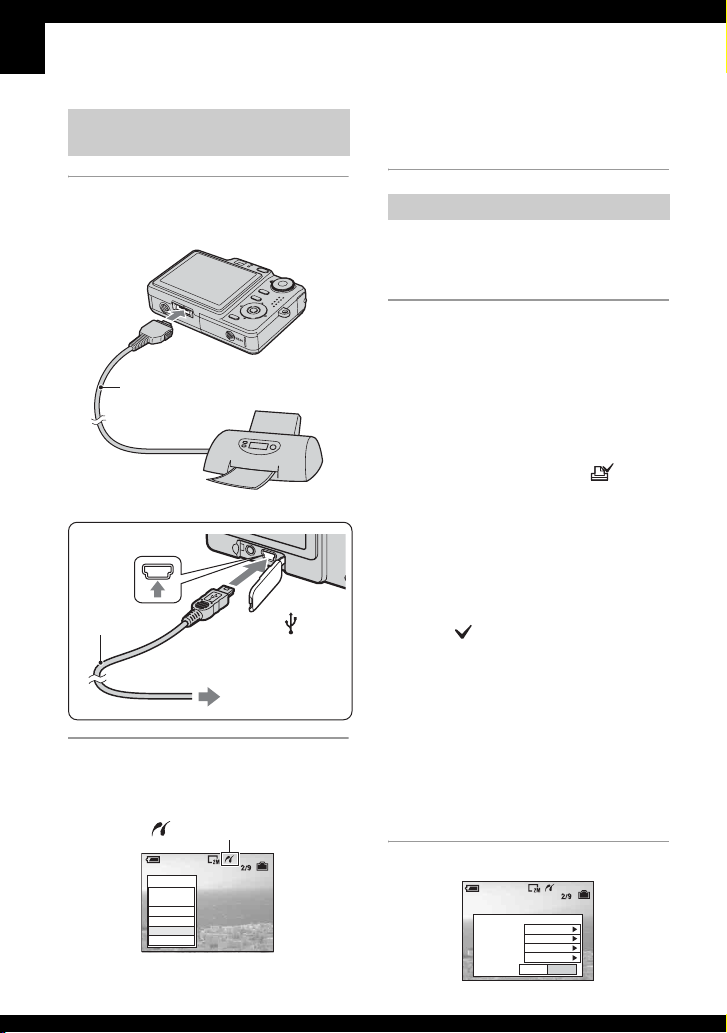 2/9

2/9