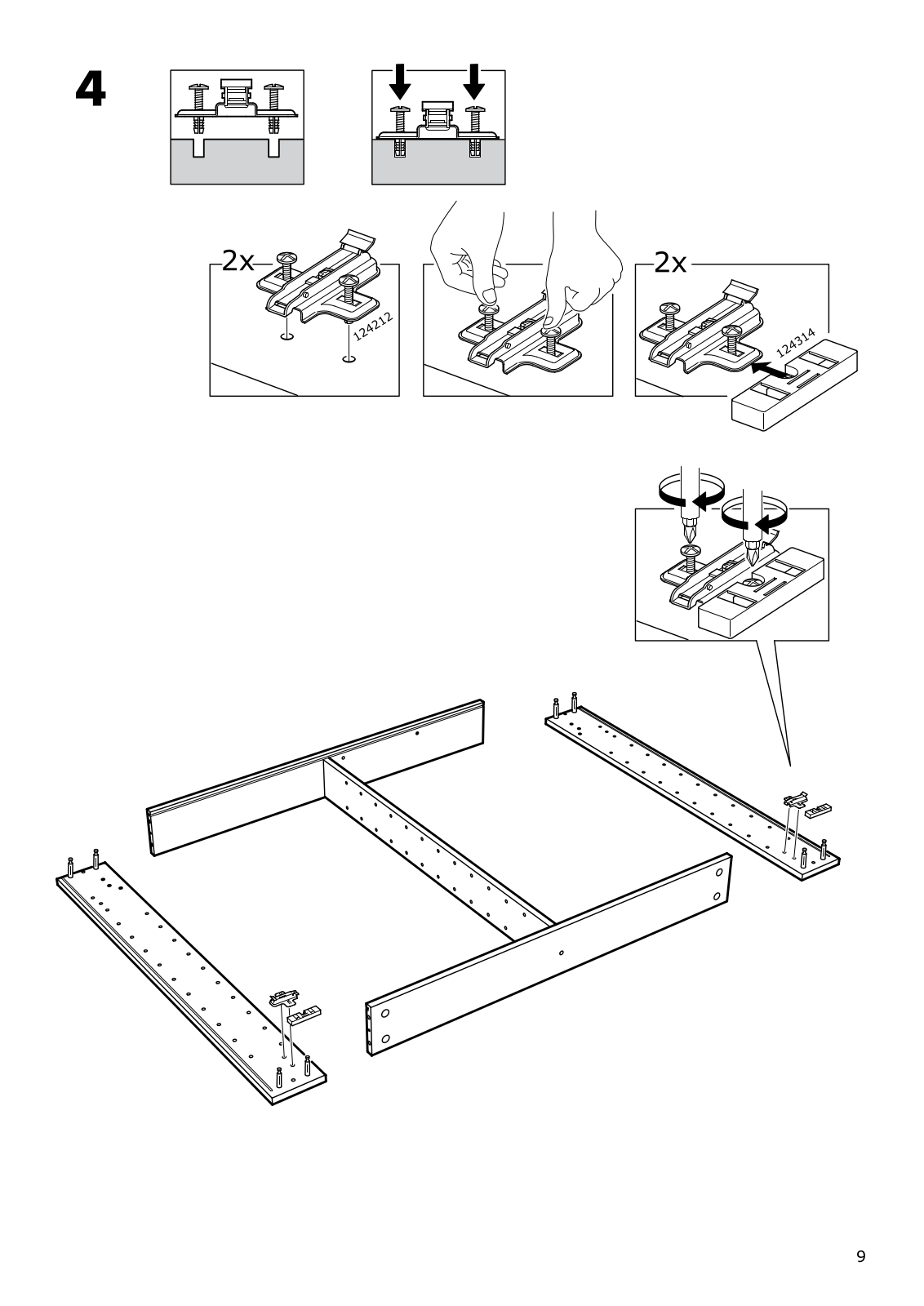 4

2x

124212

2x

124314

9