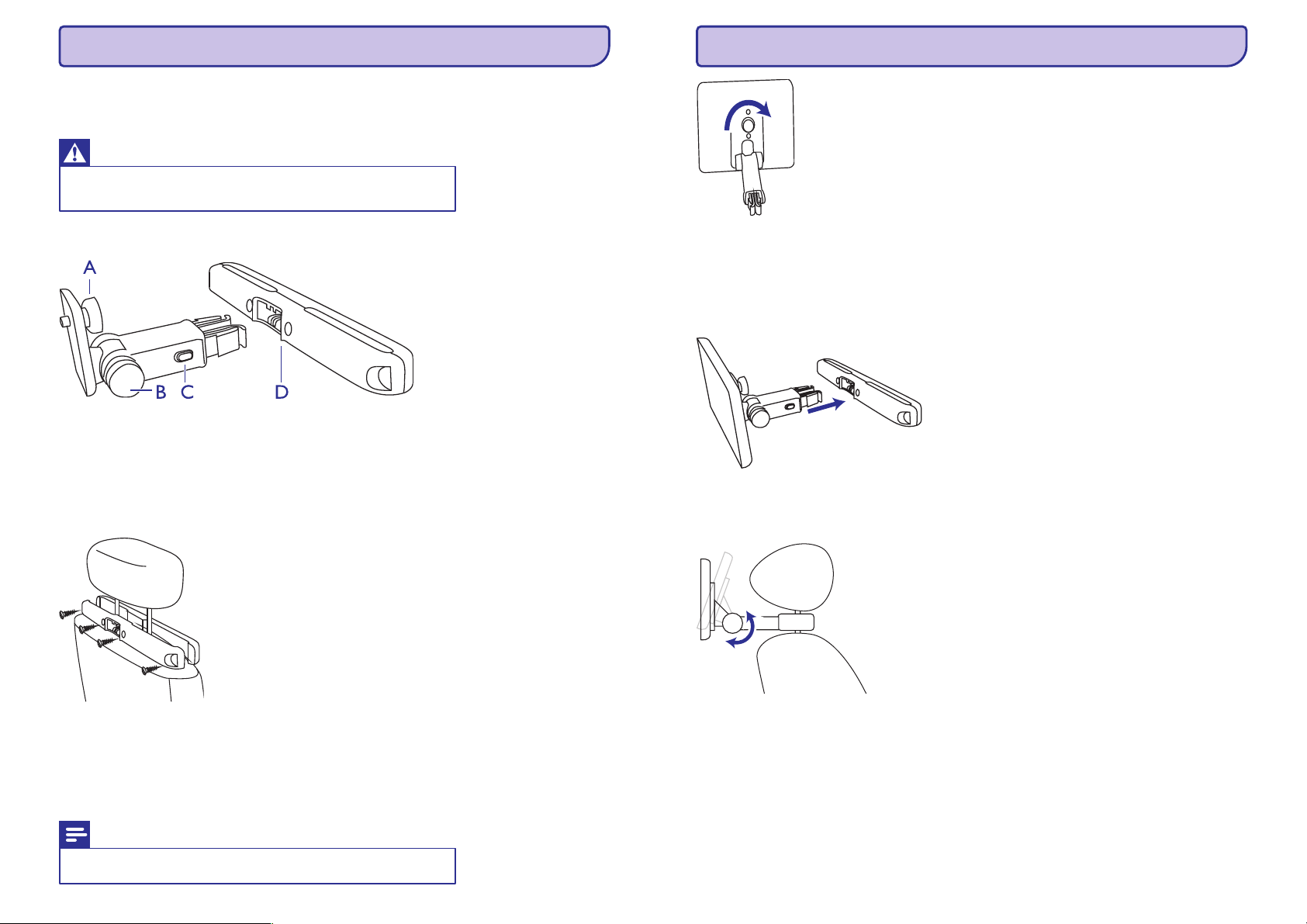 A

B C D