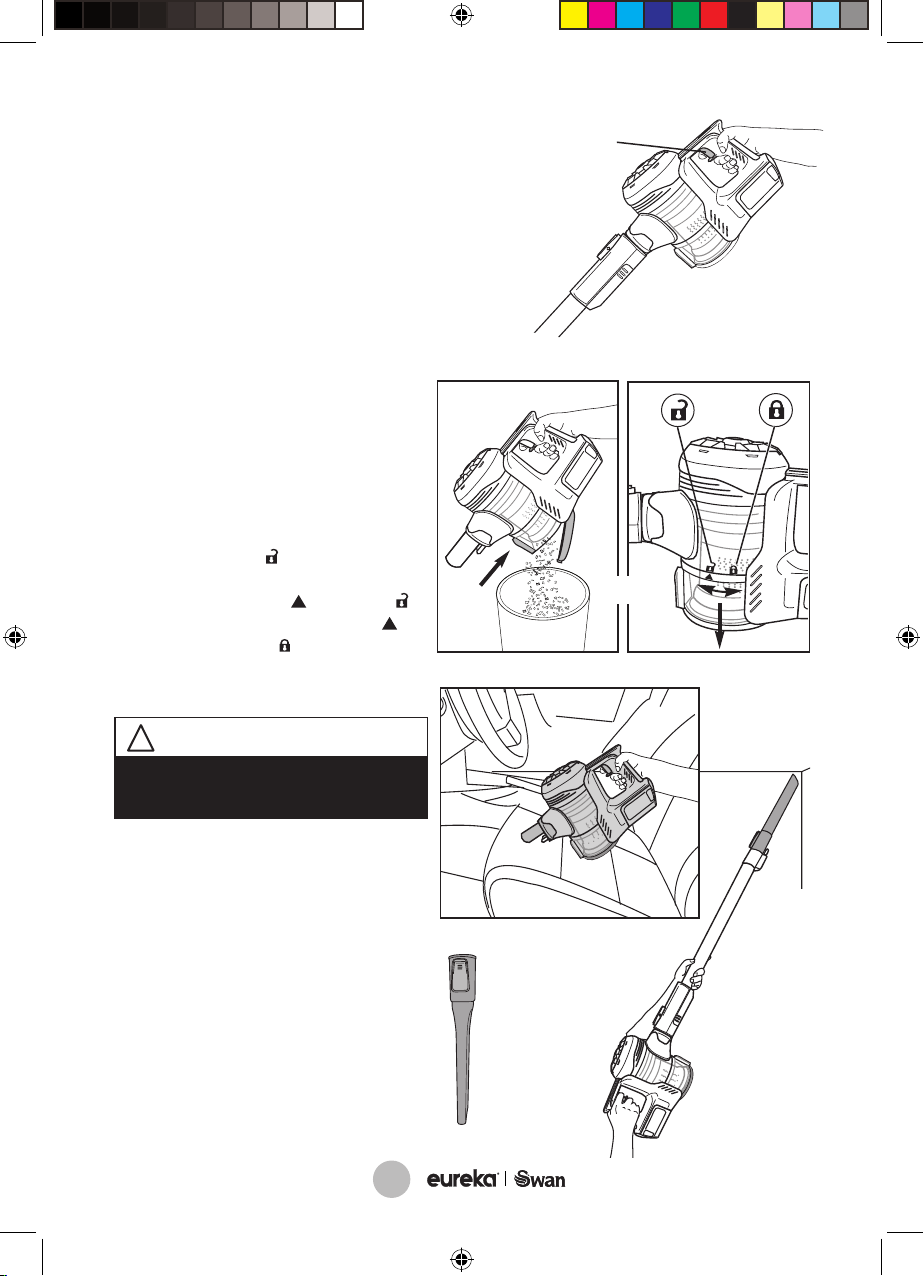 eureka | Swan