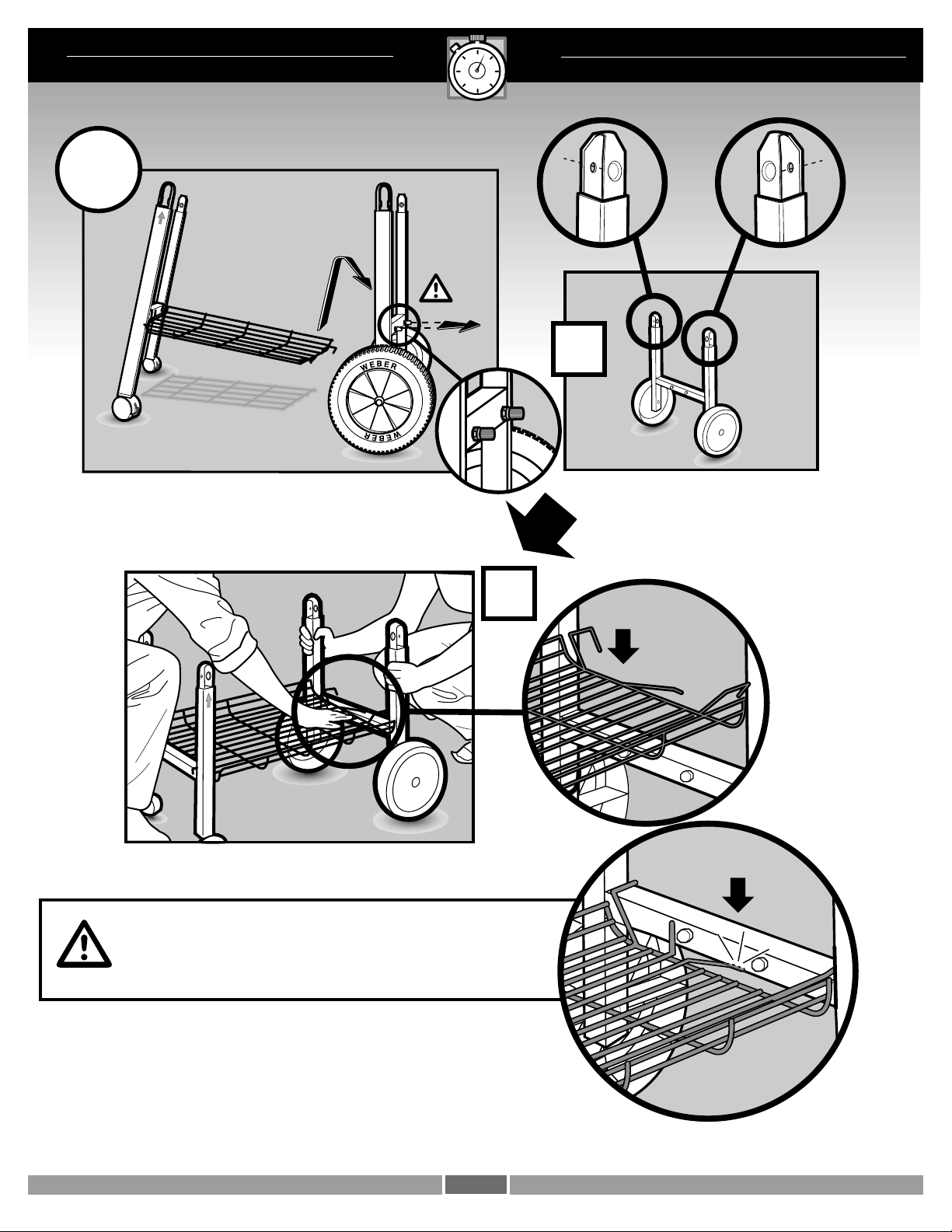 WEBER

WEBER