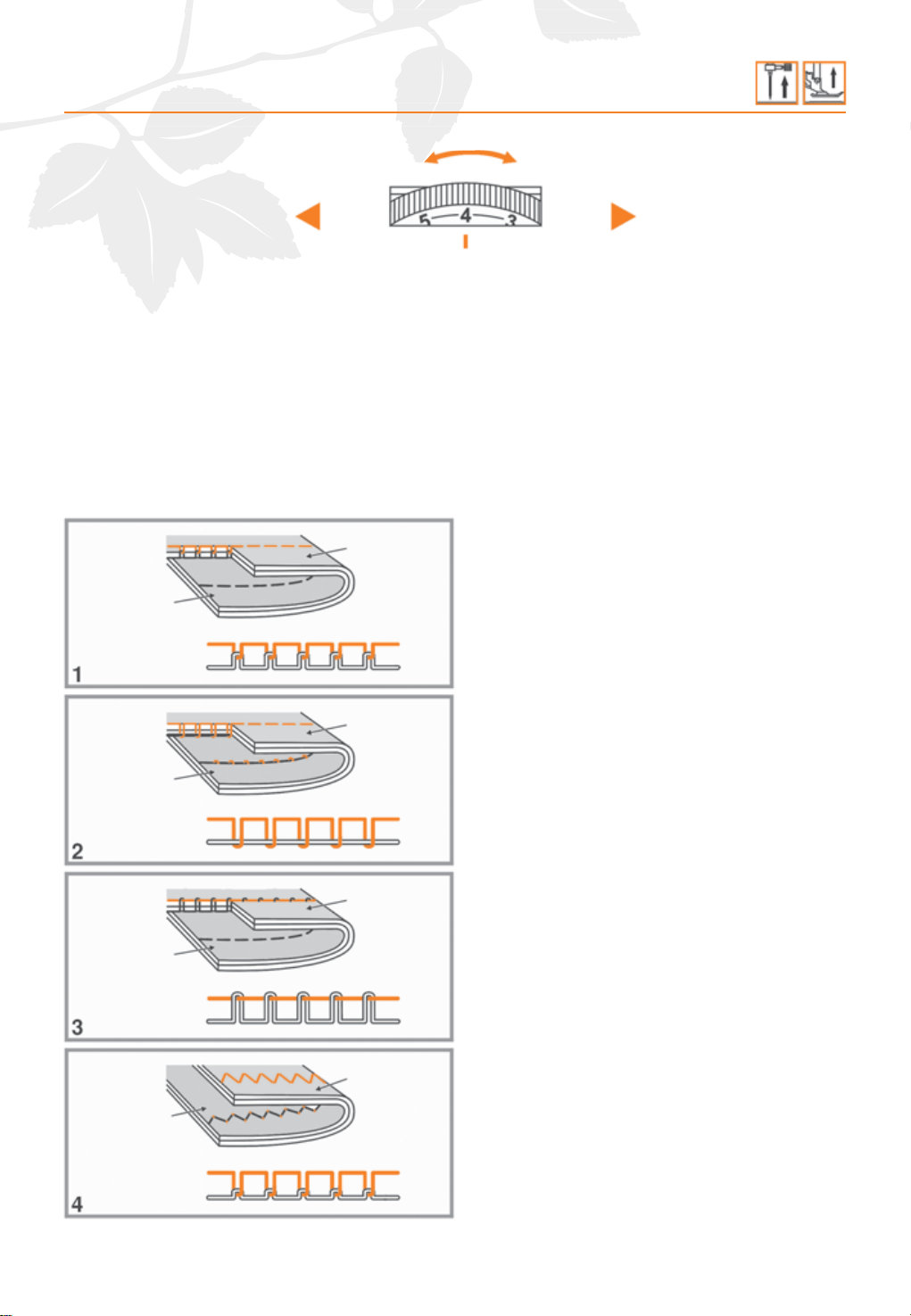 5
4
3

1

2

3

4