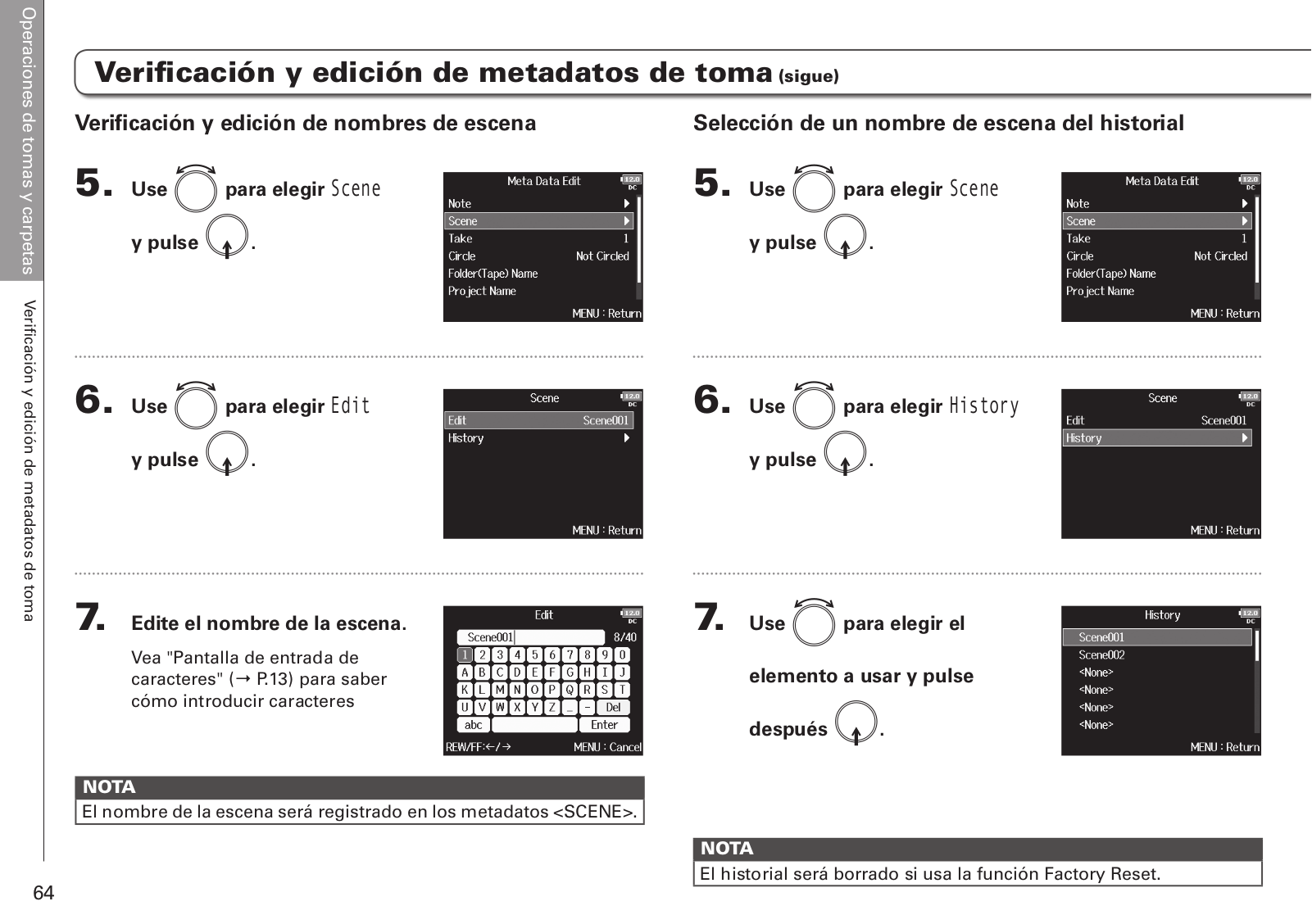 Operaciones de tomas y carpetas

Verificación y edición de metadatos de toma

Verificación y edición de metadatos de toma (sigue)

Verificación y edición de nombres de escena

5. Use para elegir Scene y pulse .

Meta Data Edit
12.0 DC
Note
Scene
Take 1
Circle Not Circled
Folder(Tape) Name
Project Name
MENU : Return

6. Use para elegir Edit y pulse .

Scene
12.0 DC
Edit Scene001
History
MENU : Return

7. Edite el nombre de la escena.

Vea "Pantalla de entrada de caracteres" (→ P.13) para saber cómo introducir caracteres

Edit
12.0 DC
Scene001 8/40
1 2 3 4 5 6 7 8 9 0
A B C D E F G H I J
K L M N O P Q R S T
U V W X Y Z _ - Del
abc Enter
REW/FF:←/→ MENU : Cancel

NOTA
El nombre de la escena será registrado en los metadatos <SCENE>.

Selección de un nombre de escena del historial

5. Use para elegir Scene y pulse .

Meta Data Edit
12.0 DC
Note
Scene
Take 1
Circle Not Circled
Folder(Tape) Name
Project Name
MENU : Return

6. Use para elegir History y pulse .

Scene
12.0 DC
Edit Scene001
History
MENU : Return

7. Use para elegir el elemento a usar y pulse después .

History
12.0 DC
Scene001
Scene002
<None>
<None>
<None>
<None>
MENU : Return

NOTA
El historial será borrado si usa la función Factory Reset.

64