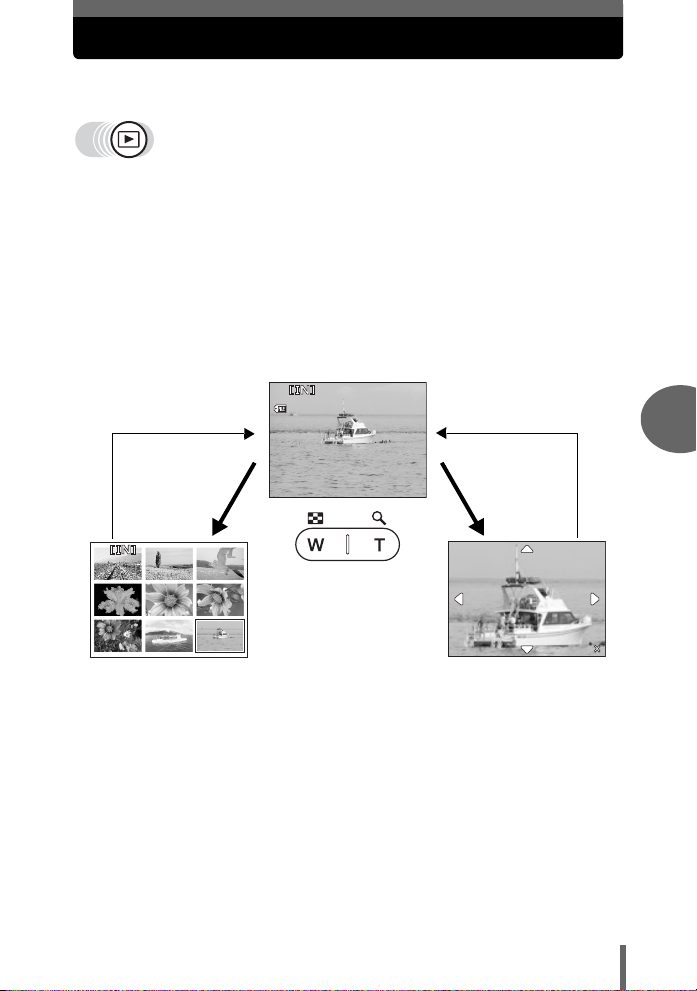 [IN]

[IN]

W T