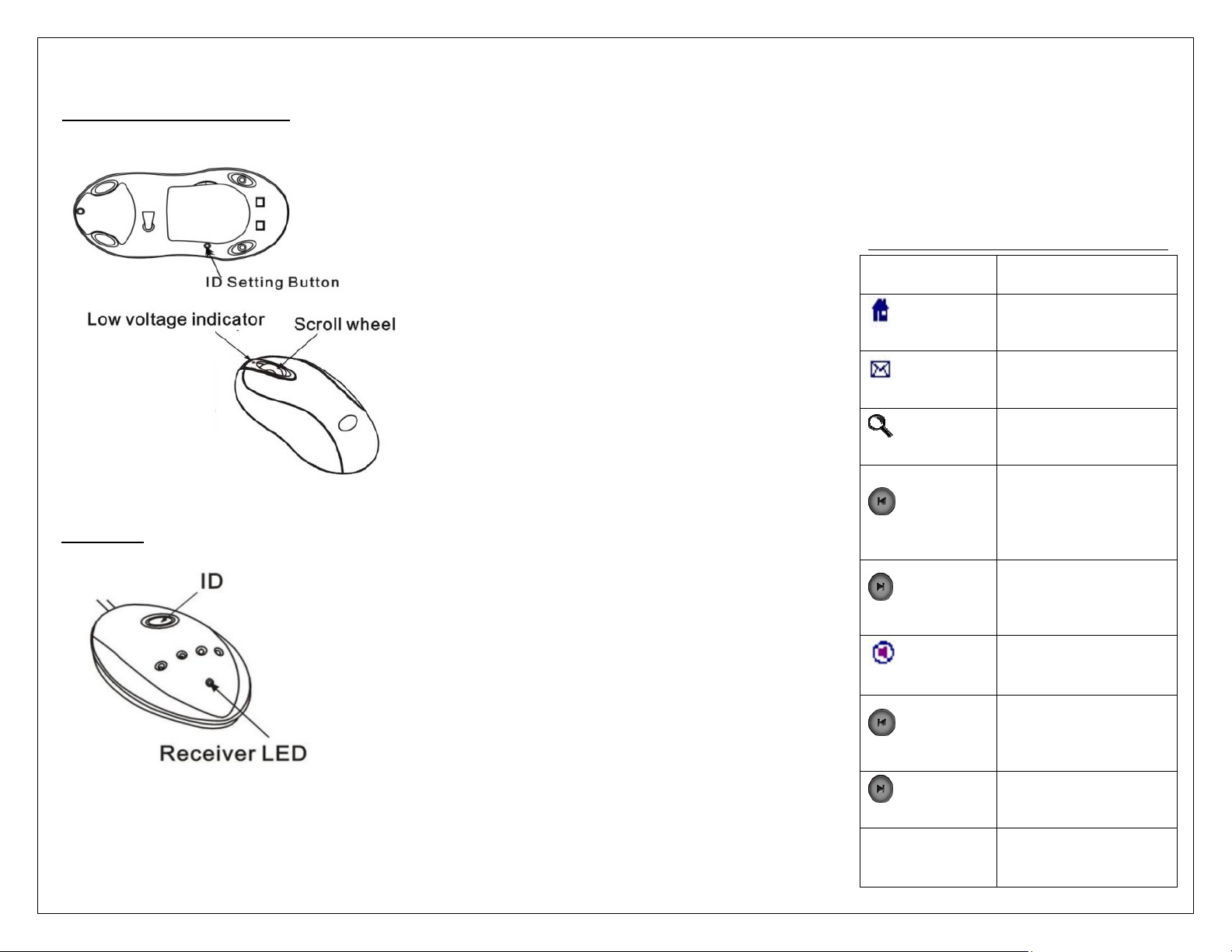 ID Setting Button

Low voltage indicator

Scroll wheel

ID

Receiver LED