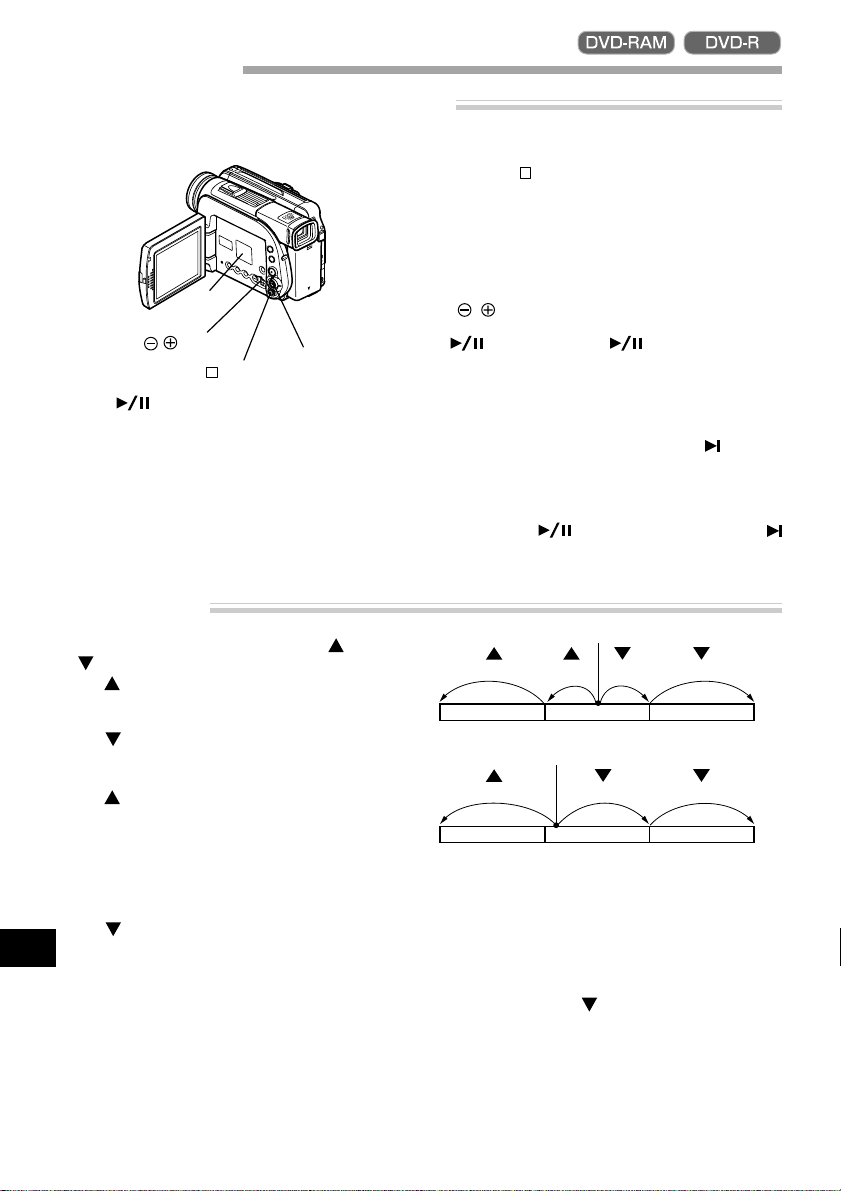 DVD-RAM DVD-R