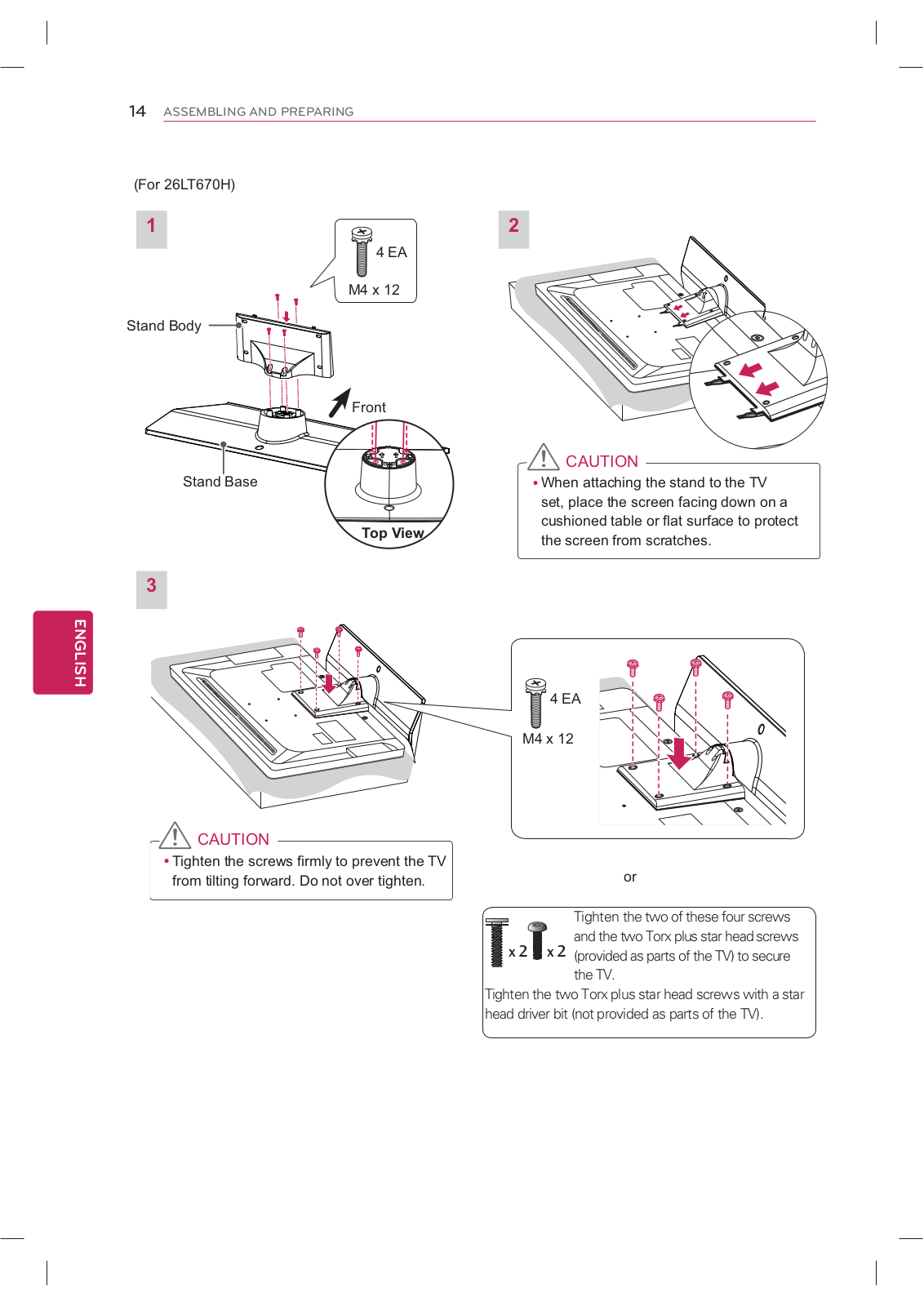 14 ASSEMBLING AND PREPARING

(For 26LT670H)

1

4 EA
M4 x 12

Stand Body

Front

Stand Base

Top View

2

CAUTION
• When attaching the stand to the TV set, place the screen facing down on a cushioned table or flat surface to protect the screen from scratches.

3

ENGLISH

4 EA
M4 x 12

CAUTION
• Tighten the screws firmly to prevent the TV from tilting forward. Do not over tighten.

or

x 2 x 2

Tighten the two of these four screws and the two Torx plus star head screws (provided as parts of the TV) to secure the TV.
Tighten the two Torx plus star head screws with a star head driver bit (not provided as parts of the TV).