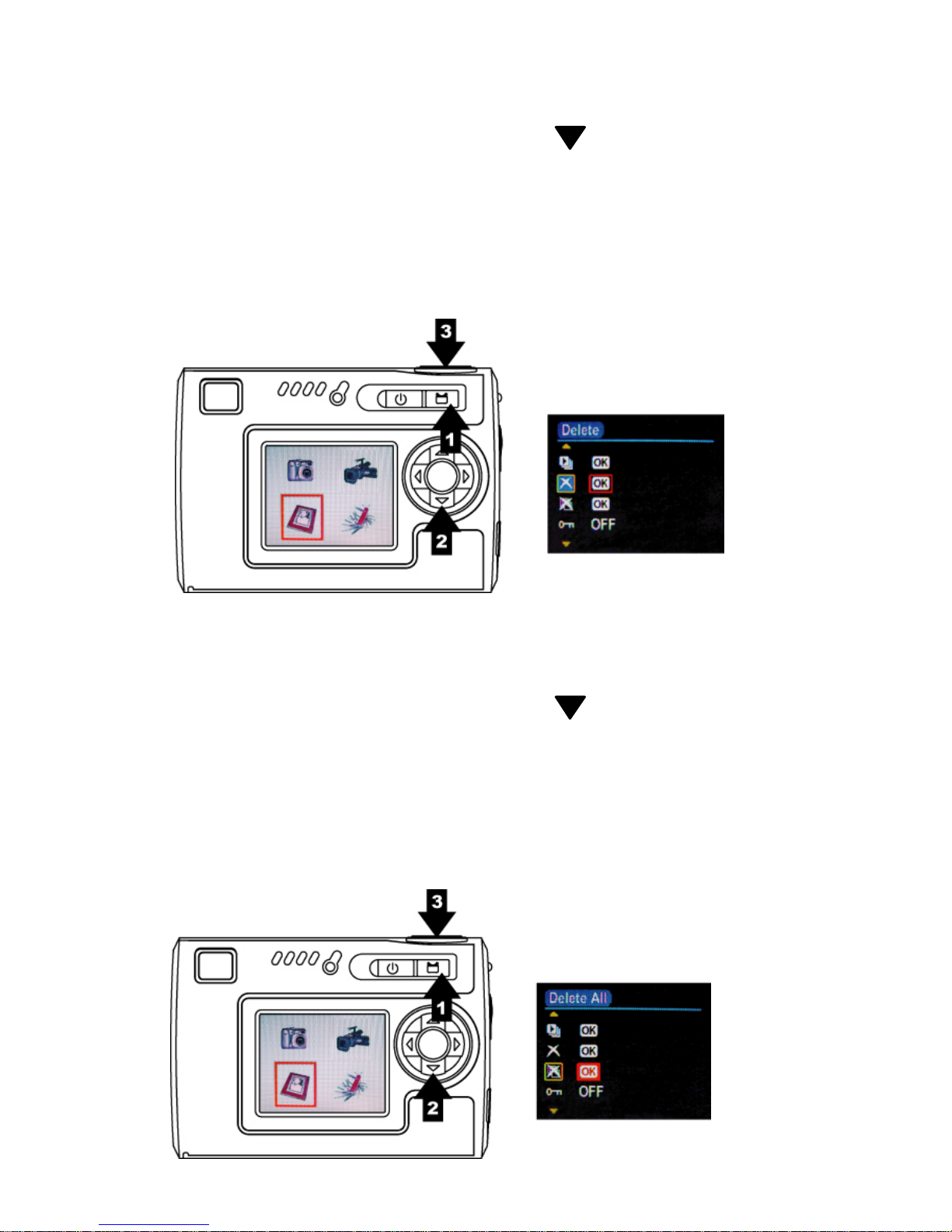 3
1
2
Delete
OK
OK
OK
OFF

3
1
2
Delete All
OK
OK
OK
OFF