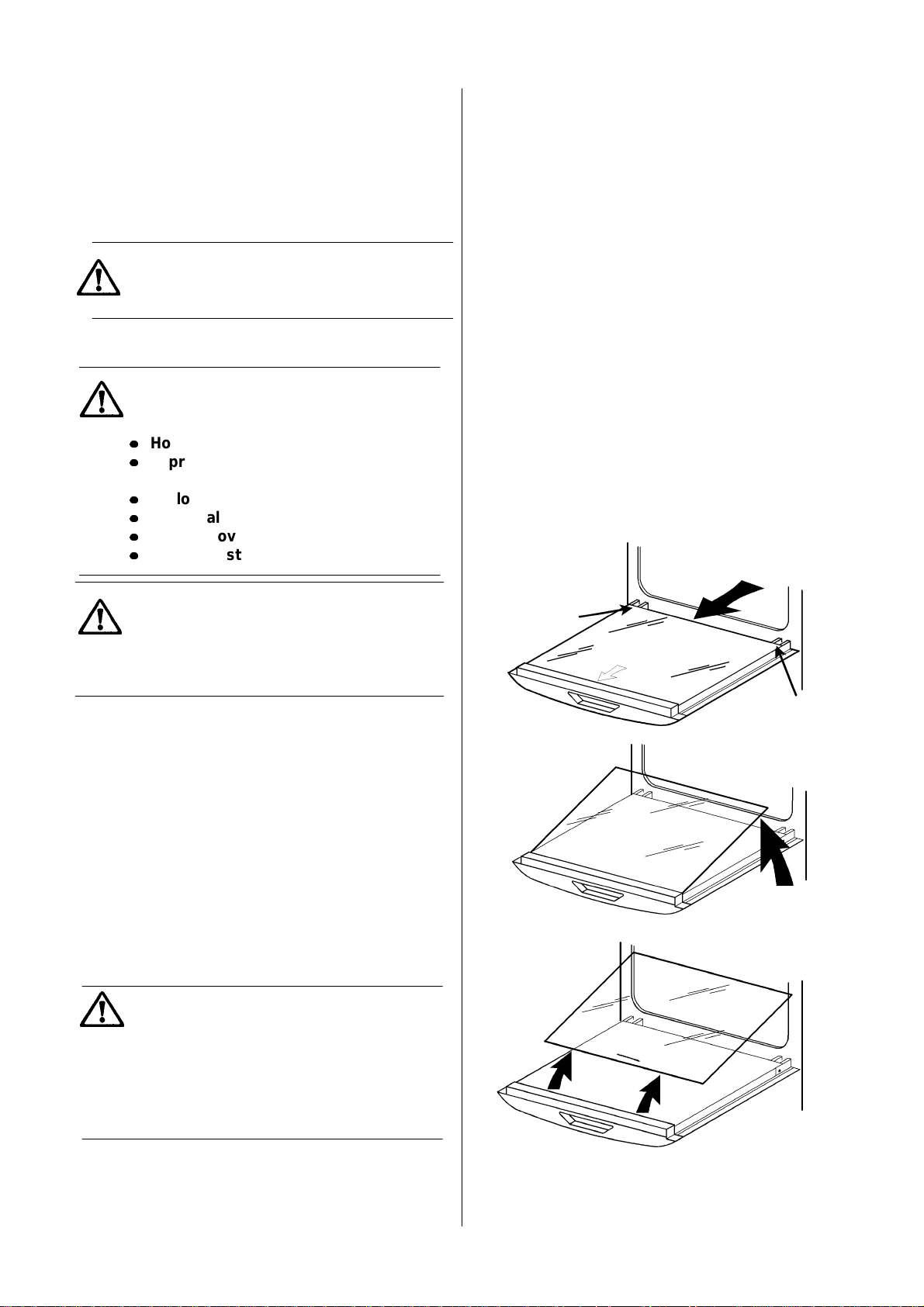 Ho
pr
lo
al
ov
st