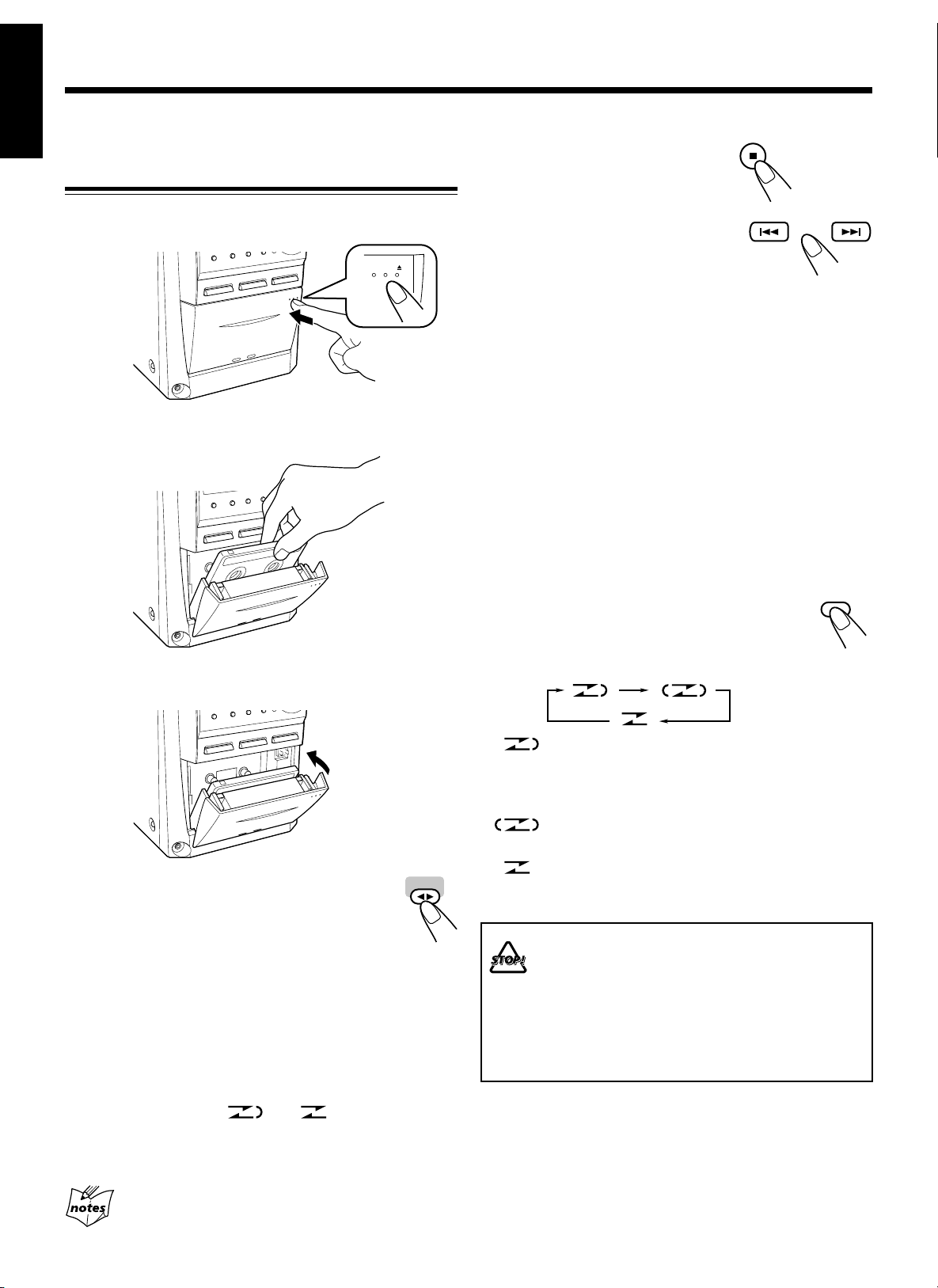 STOP!

notes