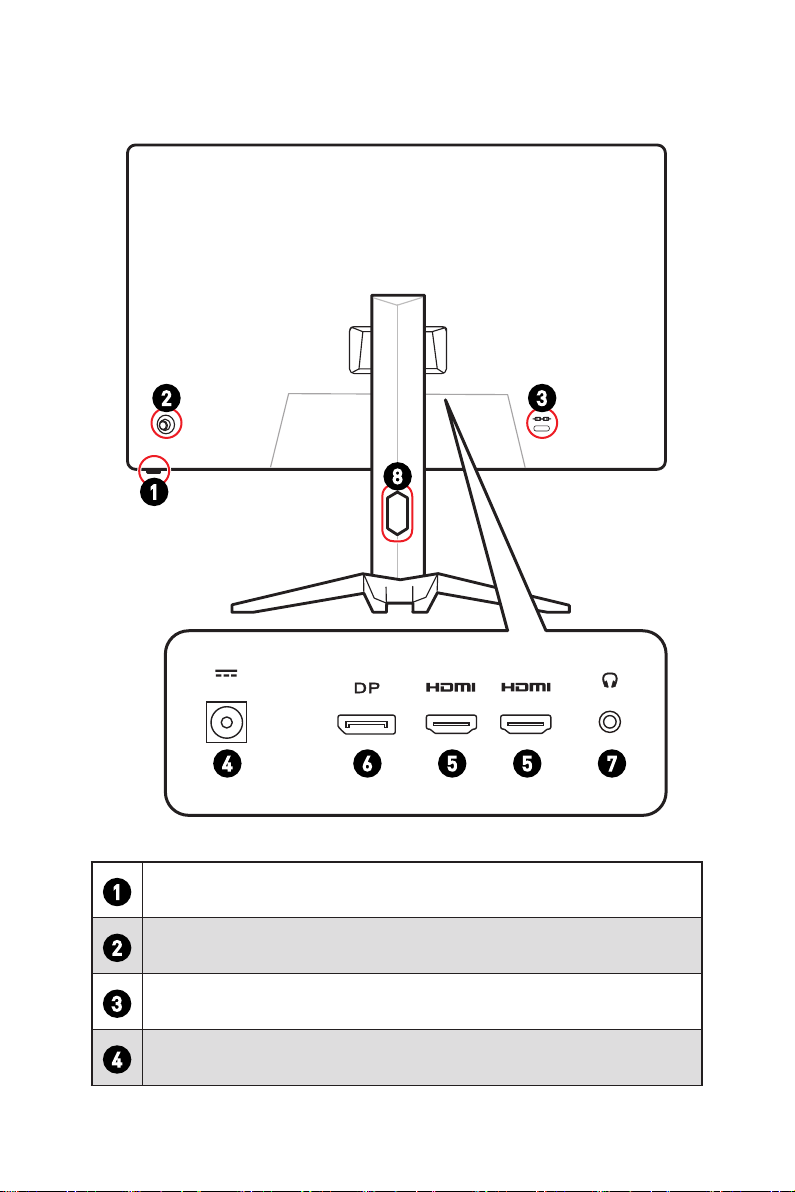 2
3
1
8
DP
HDMI
HDMI
4
6
5
5
7

| 1 | |
|---|---|
| 2 | |
| 3 | |
| 4 | |