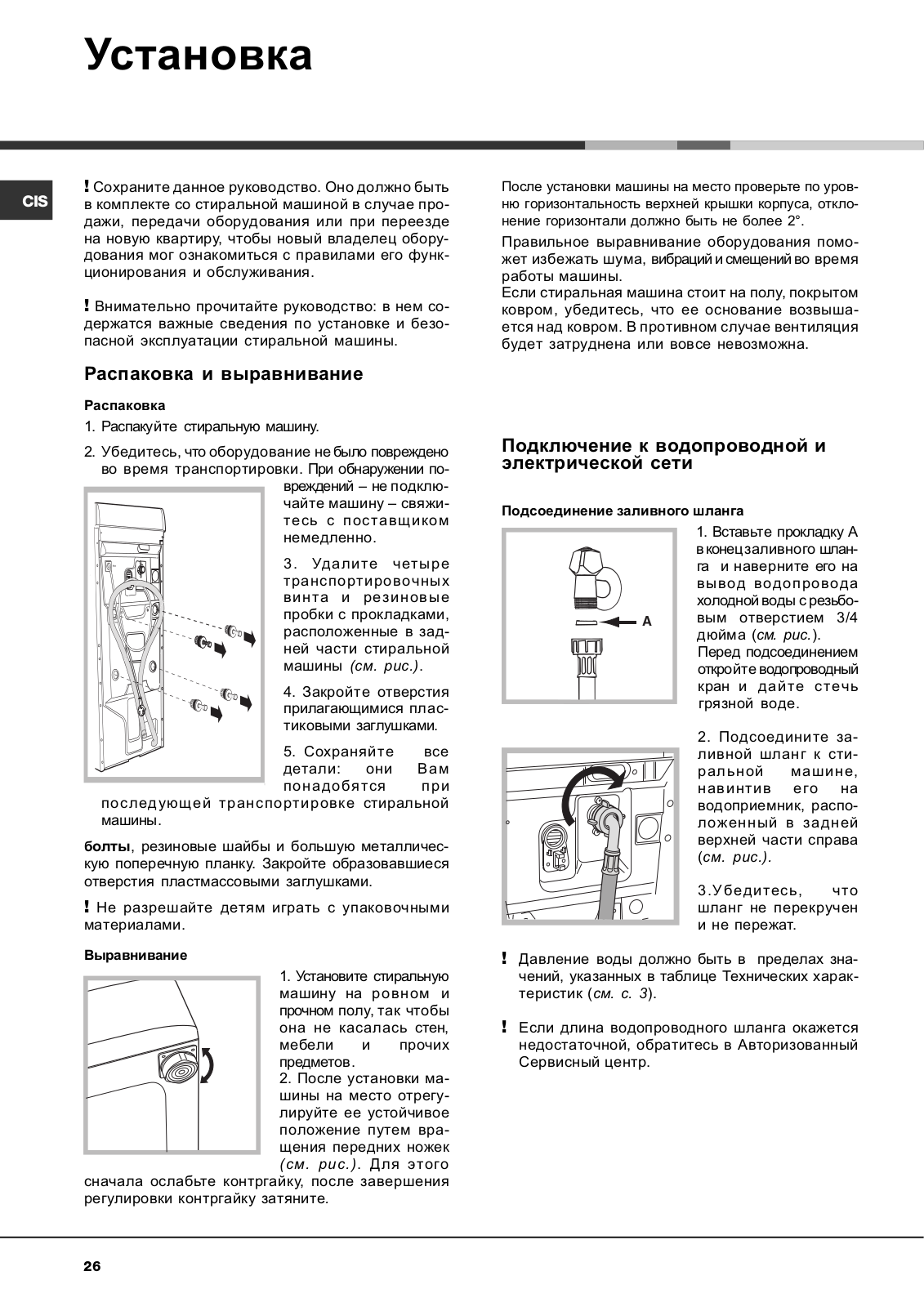 Установка

CIS

! Сохраните данное руководство. Оно должно быть в комплекте со стиральной машиной в случае продажи, передачи оборудования или при переезде на новую квартиру, чтобы новый владелец оборудования мог ознакомиться с правилами его функционирования и обслуживания.

! Внимательно прочитайте руководство: в нем содержатся важные сведения по установке и безопасной эксплуатации стиральной машины.

Распаковка и выравнивание

Распаковка

1. Распакуйте стиральную машину.

2. Убедитесь, что оборудование не было повреждено во время транспортировки. При обнаружении повреждений – не подключайте машину – свяжитесь с поставщиком немедленно.

3. Удалите четыре транспортировочных винта и резиновые пробки с прокладками, расположенные в задней части стиральной машины (см. рис.).

4. Закройте отверстия прилагающимися пластиковыми заглушками.

5. Сохраняйте все детали: они Вам понадобятся при последующей транспортировке стиральной машины.

болты, резиновые шайбы и большую металлическую поперечную планку. Закройте образовавшиеся отверстия пластмассовыми заглушками.

! Не разрешайте детям играть с упаковочными материалами.

Выравнивание

1. Установите стиральную машину на ровном и прочном полу, так чтобы она не касалась стен, мебели и прочих предметов.
2. После установки машины на место отрегулируйте ее устойчивое положение путем вращения передних ножек (см. рис.). Для этого сначала ослабьте контргайку, после завершения регулировки контргайку затяните.

После установки машины на место проверьте по уровню горизонтальность верхней крышки корпуса, отклонение горизонтали должно быть не более 2°.

Правильное выравнивание оборудования поможет избежать шума, вибраций и смещений во время работы машины.
Если стиральная машина стоит на полу, покрытом ковром, убедитесь, что ее основание возвышается над ковром. В противном случае вентиляция будет затруднена или вовсе невозможна.

Подключение к водопроводной и электрической сети

Подсоединение заливного шланга

A

1. Вставьте прокладку А в конец заливного шланга и наверните его на вывод водопровода холодной воды с резьбовым отверстием 3/4 дюйма (см. рис.).
Перед подсоединением откройте водопроводный кран и дайте стечь грязной воде.

2. Подсоедините заливной шланг к стиральной машине, навинтив его на водоприемник, расположенный в задней верхней части справа (см. рис.).

3.Убедитесь, что шланг не перекручен и не пережат.

! Давление воды должно быть в пределах значений, указанных в таблице Технических характеристик (см. с. 3).

! Если длина водопроводного шланга окажется недостаточной, обратитесь в Авторизованный Сервисный центр.

26