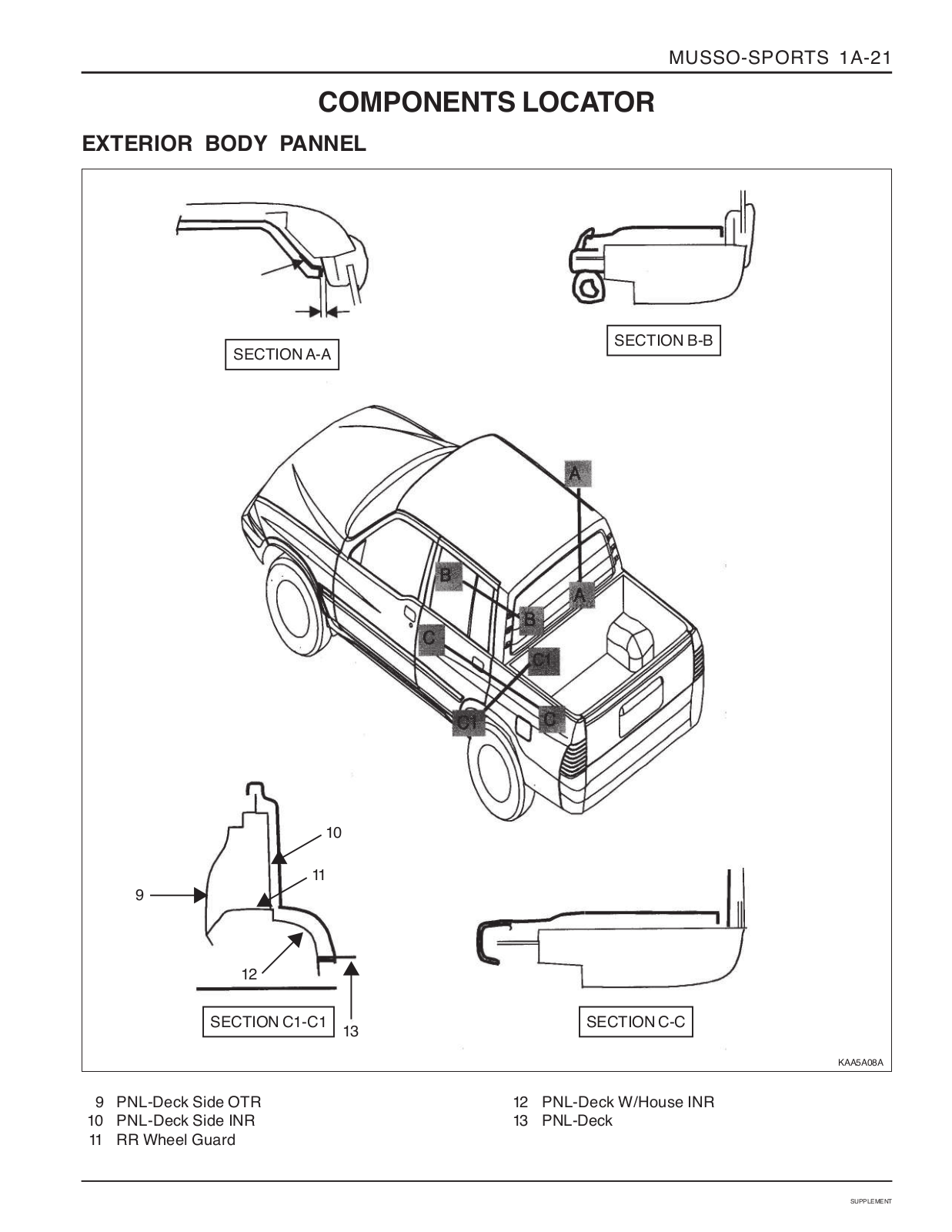 MUSSO-SPORTS 1A-21

COMPONENTS LOCATOR

EXTERIOR BODY PANNEL

SECTION A-A

SECTION B-B

A

B

A

B

C

C1

C1

C

10

11

9

12

13

SECTION C1-C1

SECTION C-C

KAA5A08A

9 PNL-Deck Side OTR
10 PNL-Deck Side INR
11 RR Wheel Guard

12 PNL-Deck W/House INR
13 PNL-Deck

SUPPLEMENT