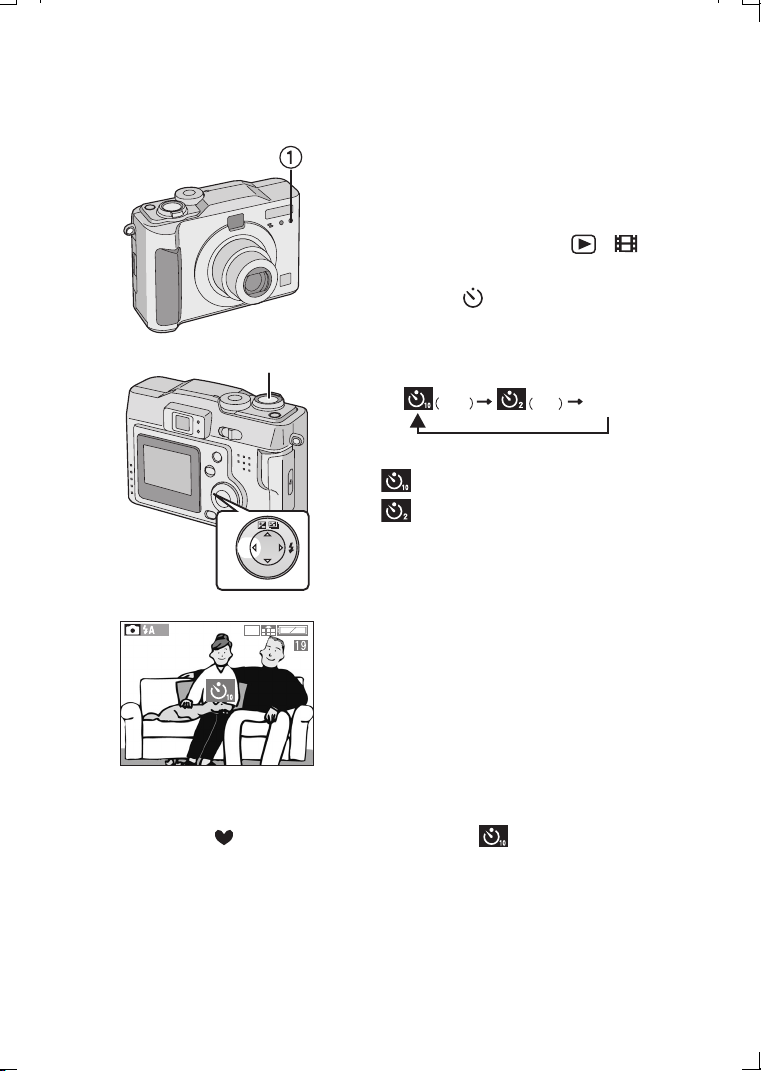 ①

19