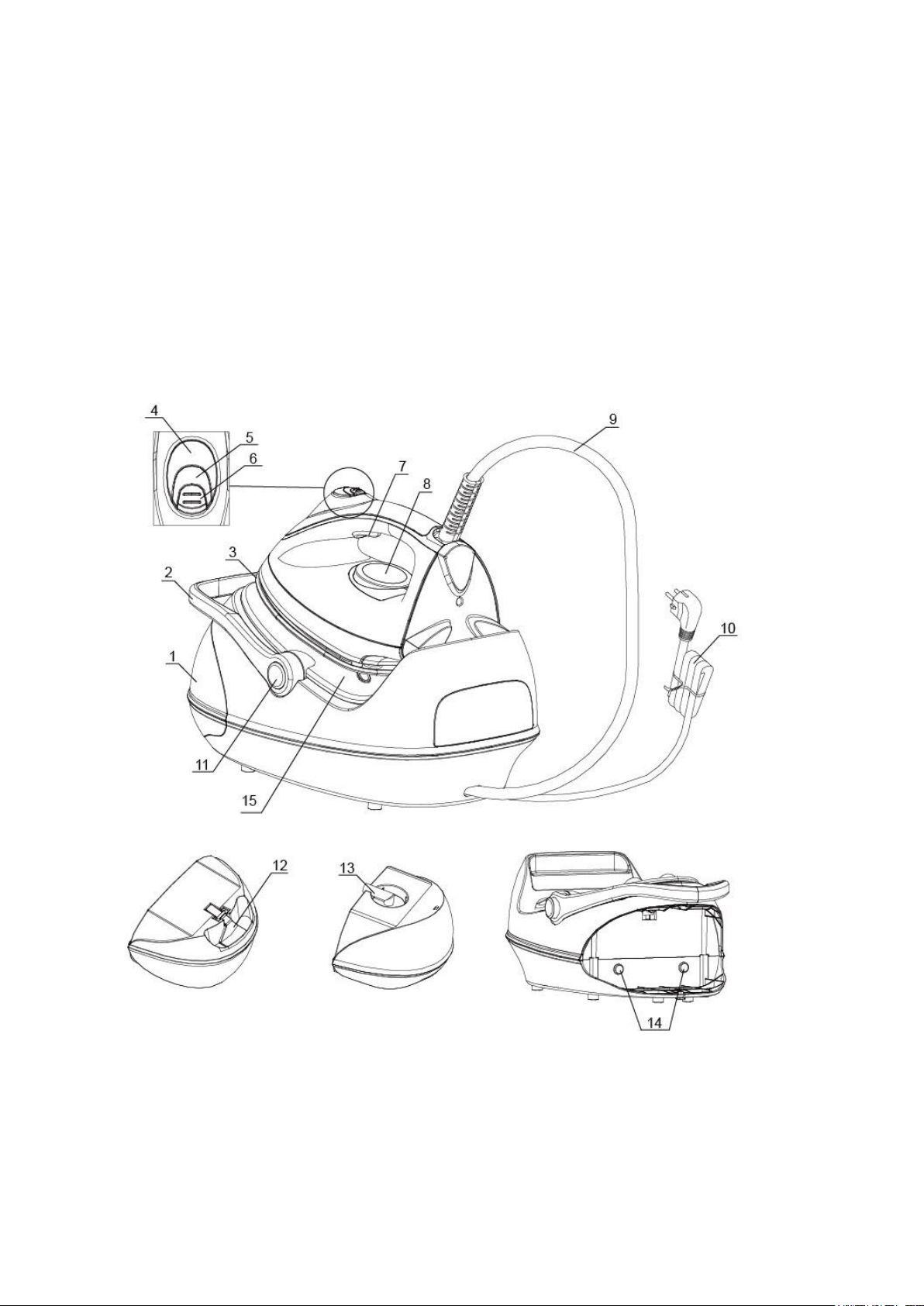 4
5
6
7
8
9
3
2
1
10
11
15
12
13
14