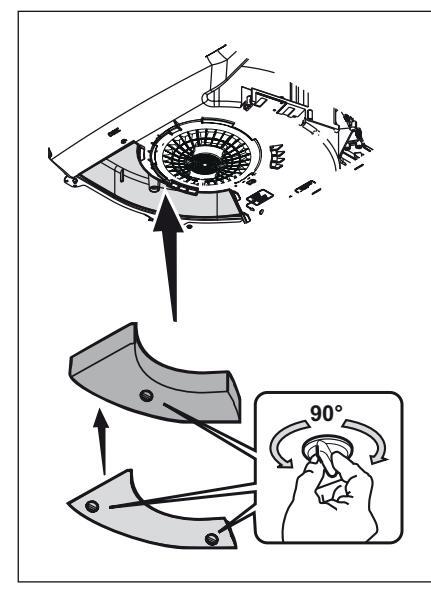 90°