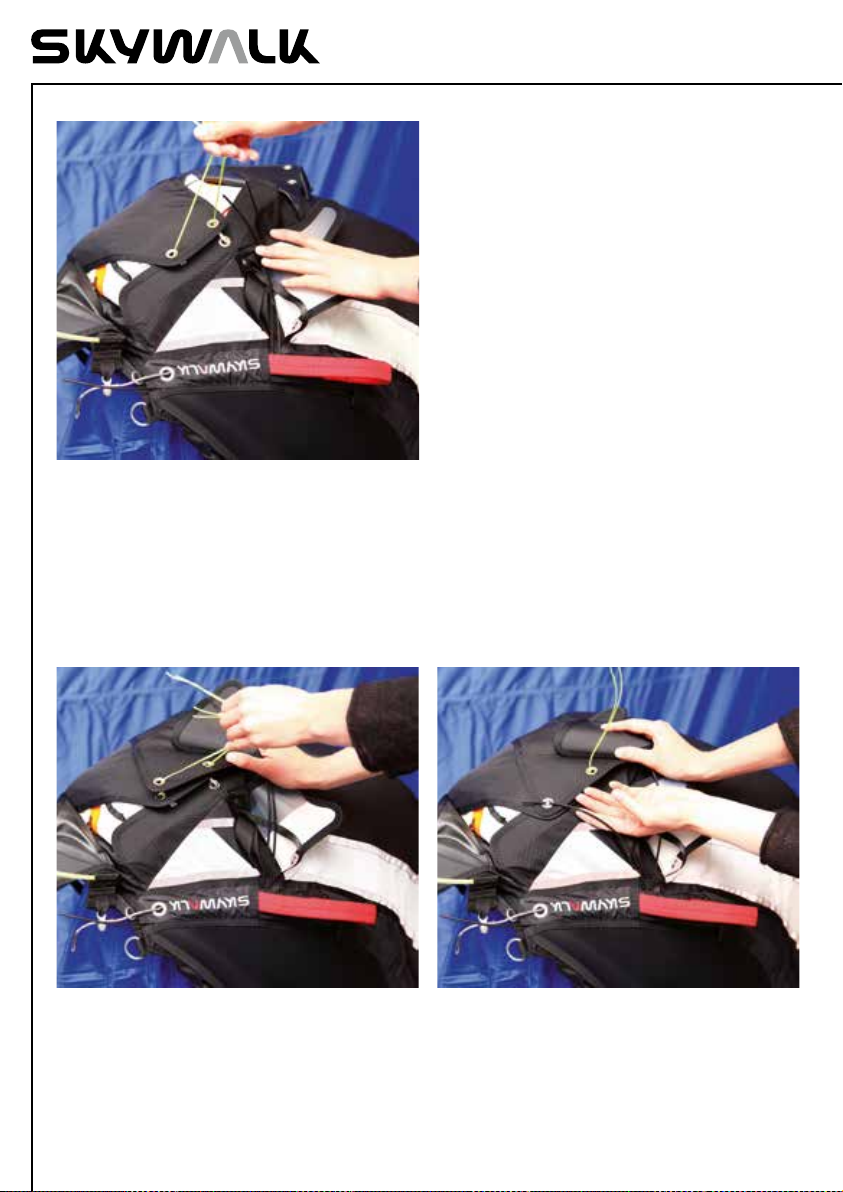 SKYWALK

SKYWALK

SKYWALK

SKYWALK