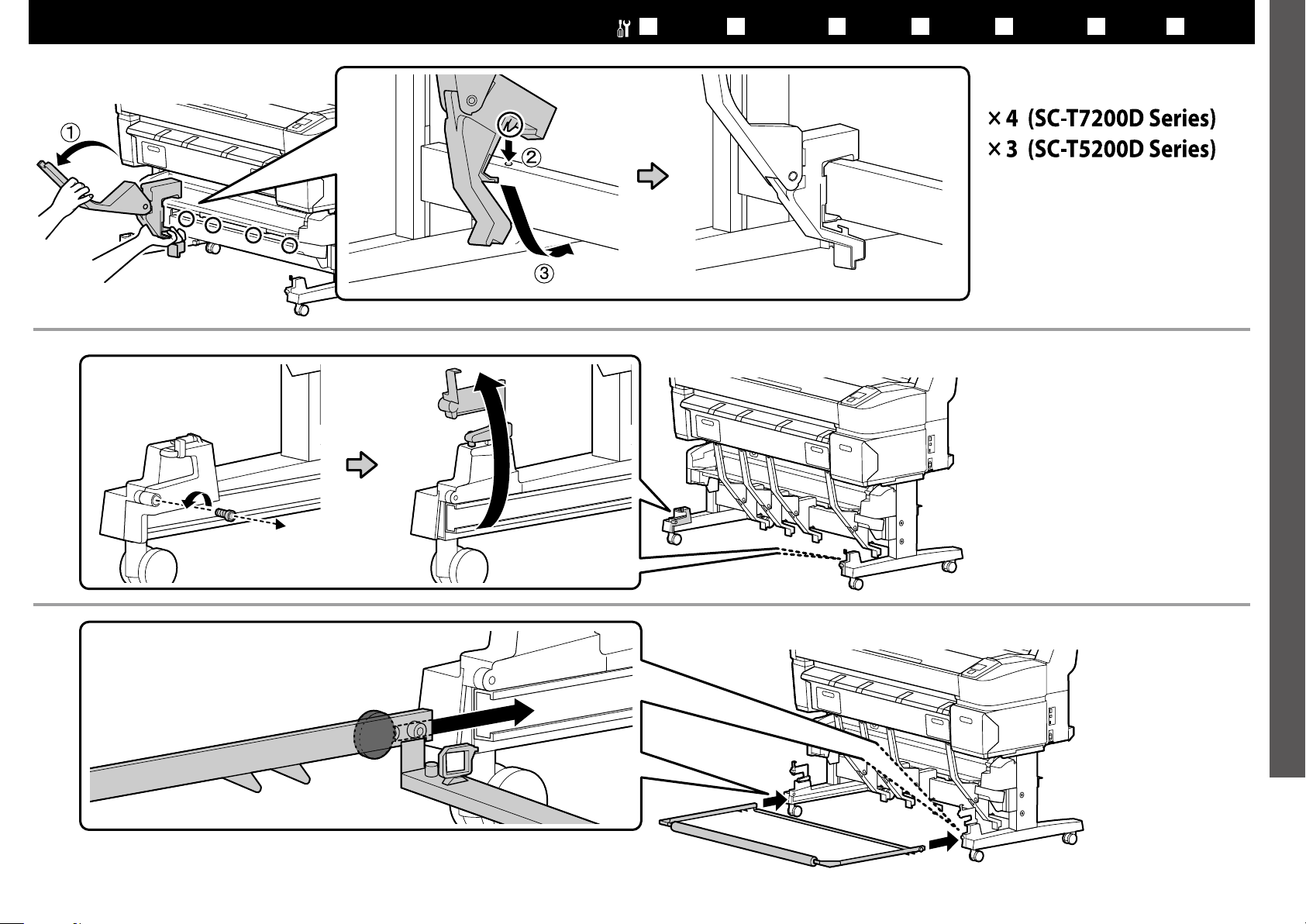 ①

②

③

× 4 (SC-T7200D Series)
× 3 (SC-T5200D Series)