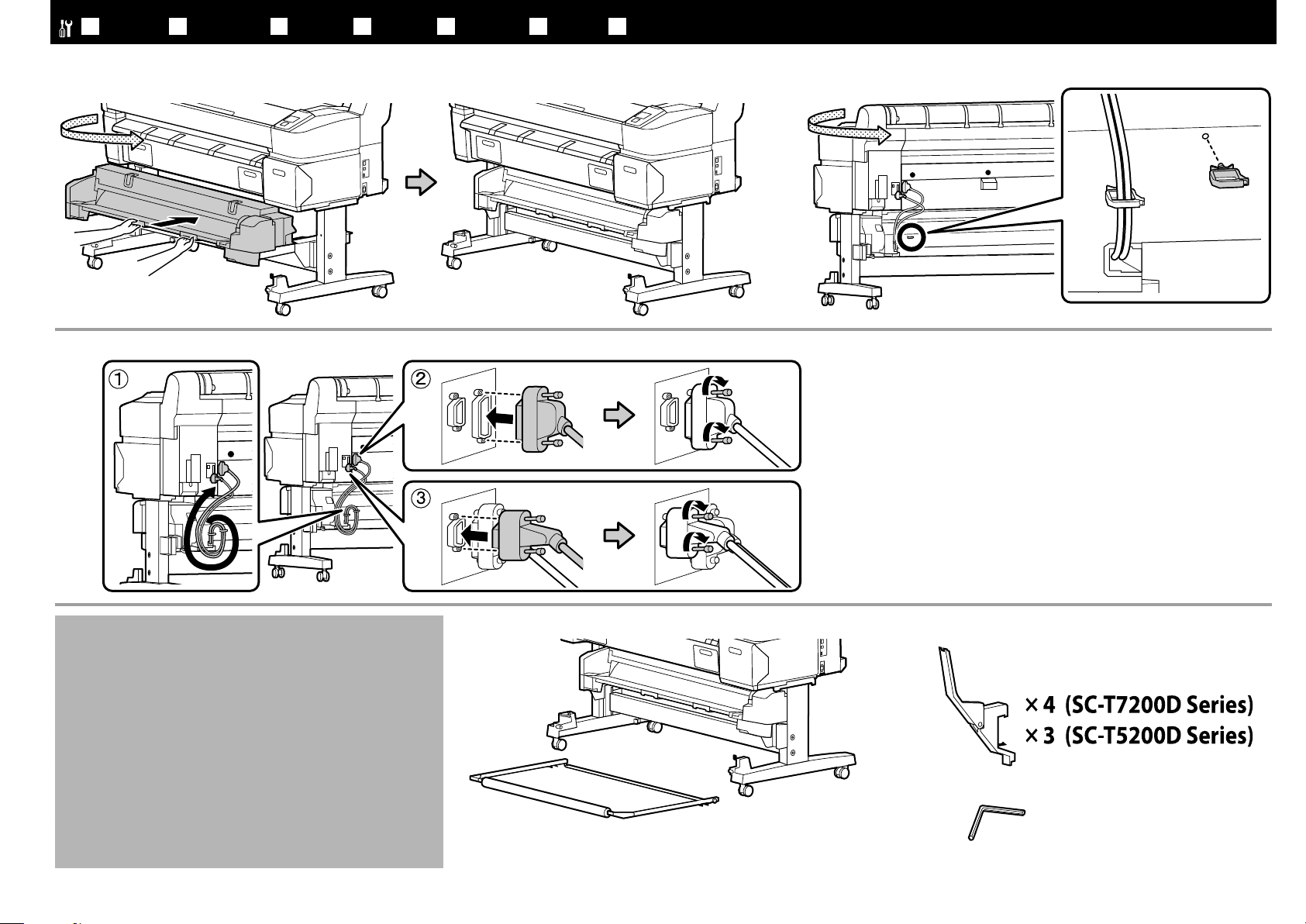 ①

②

③

× 4 (SC-T7200D Series)
× 3 (SC-T5200D Series)