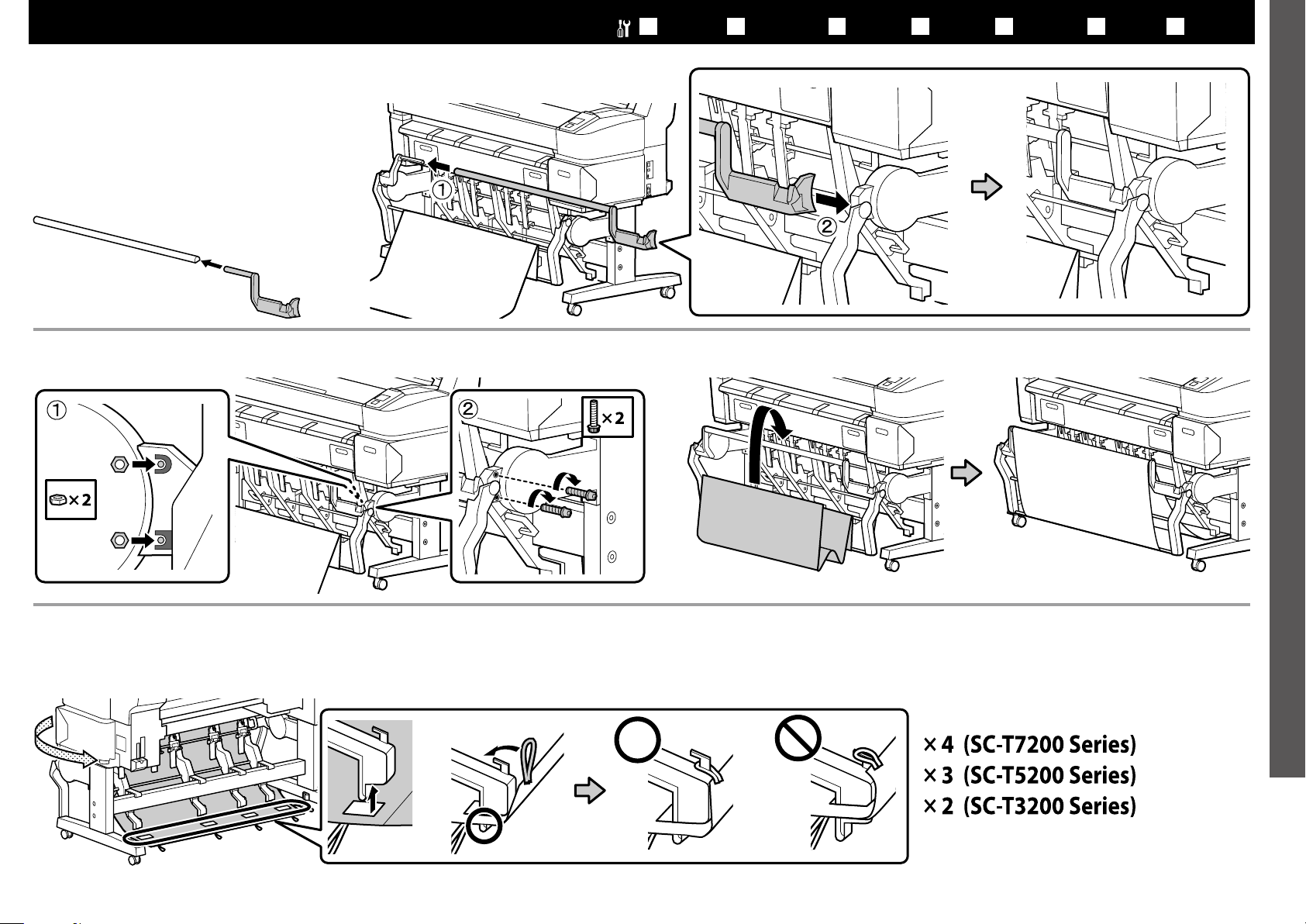 ①

②

①

×2

②

×2

×4 (SC-T7200 Series)
×3 (SC-T5200 Series)
×2 (SC-T3200 Series)