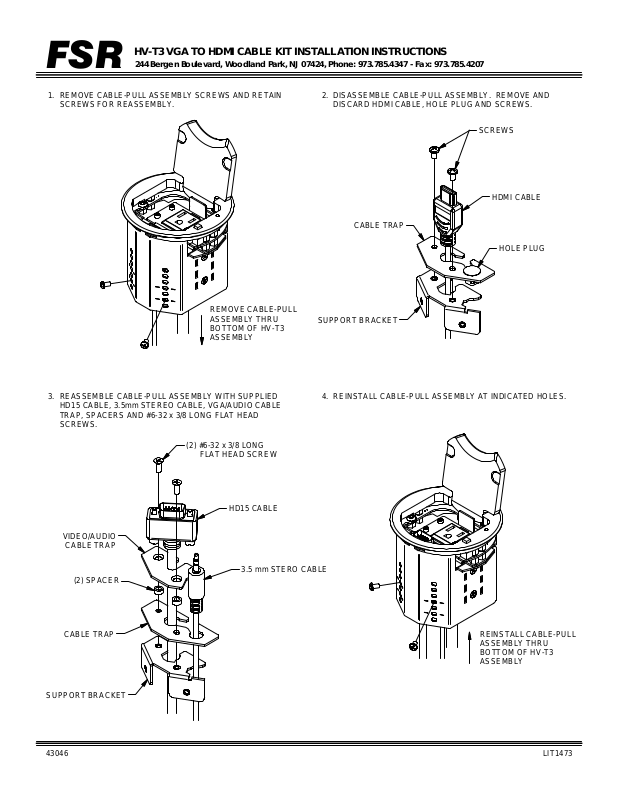 FSR

HV-T3 VGA TO HDMI CABLE KIT INSTALLATION INSTRUCTIONS

244 Bergen Boulevard, Woodland Park, NJ 07424, Phone: 973.785.4347 - Fax: 973.785.4207

1. REMOVE CABLE-PULL ASSEMBLY SCREWS AND RETAIN SCREWS FOR REASSEMBLY.

REMOVE CABLE-PULL ASSEMBLY THRU BOTTOM OF HV-T3 ASSEMBLY

2. DISASSEMBLE CABLE-PULL ASSEMBLY. REMOVE AND DISCARD HDMI CABLE, HOLE PLUG AND SCREWS.

SCREWS

HDMI CABLE

CABLE TRAP

HOLE PLUG

SUPPORT BRACKET

3. REASSEMBLE CABLE-PULL ASSEMBLY WITH SUPPLIED HD15 CABLE, 3.5mm STEREO CABLE, VGA/AUDIO CABLE TRAP, SPACERS AND #6-32 x 3/8 LONG FLAT HEAD SCREWS.

(2) #6-32 x 3/8 LONG FLAT HEAD SCREW

HD15 CABLE

VIDEO/AUDIO CABLE TRAP

3.5 mm STERO CABLE

(2) SPACER

CABLE TRAP

SUPPORT BRACKET

4. REINSTALL CABLE-PULL ASSEMBLY AT INDICATED HOLES.

REINSTALL CABLE-PULL ASSEMBLY THRU BOTTOM OF HV-T3 ASSEMBLY

43046

LIT1473