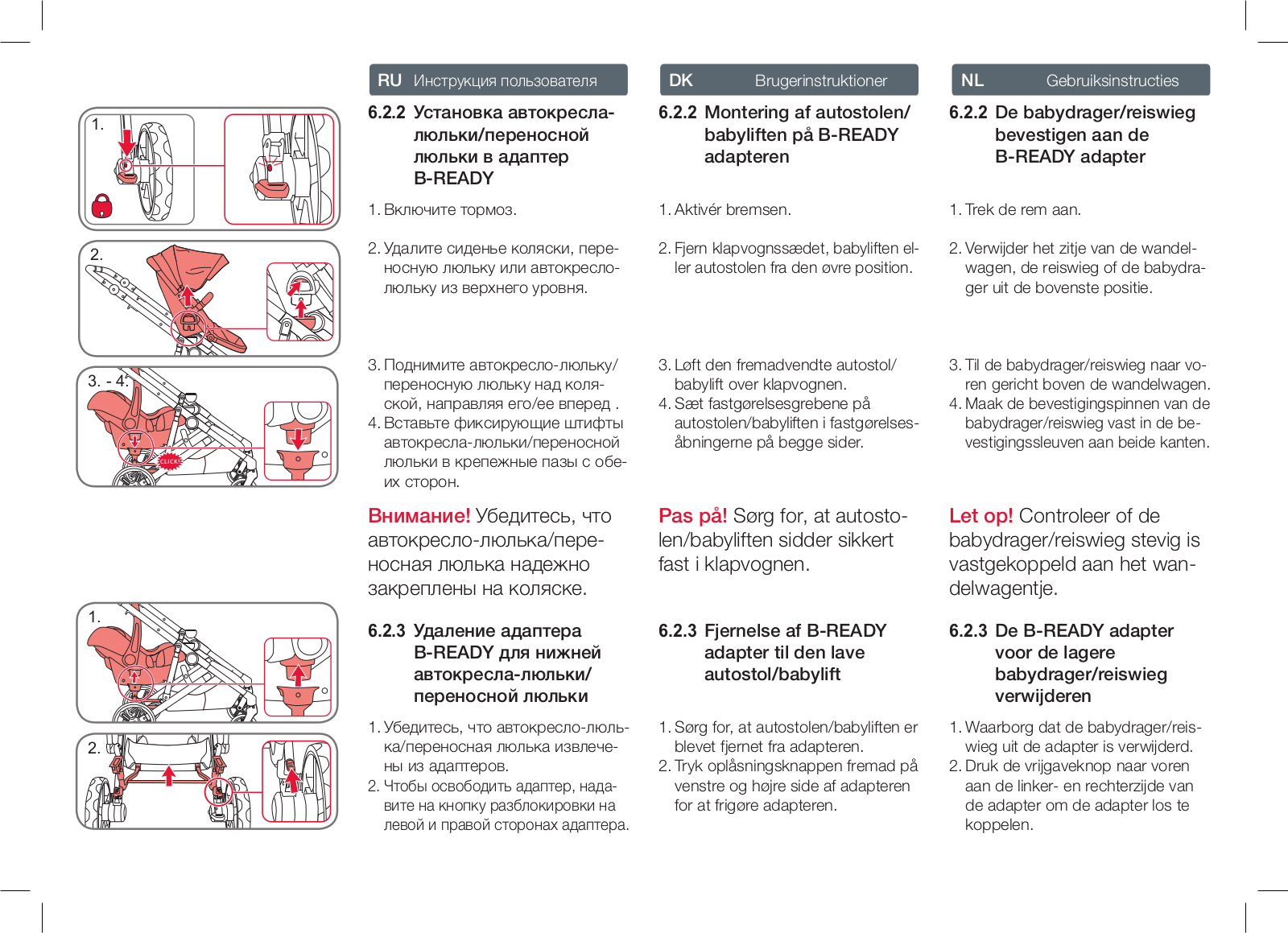 1.

2.

3. - 4.

CLICK!

1.

2.

RU Инструкция пользователя

6.2.2 Установка автокресла-люльки/переносной люльки в адаптер B-READY

1. Включите тормоз.

2. Удалите сиденье коляски, переносную люльку или автокресло-люльку из верхнего уровня.

3. Поднимите автокресло-люльку/переносную люльку над коляской, направляя его/ее вперед .
4. Вставьте фиксирующие штифты автокресла-люльки/переносной люльки в крепежные пазы с обеих сторон.

Внимание! Убедитесь, что автокресло-люлька/переносная люлька надежно закреплены на коляске.

6.2.3 Удаление адаптера B-READY для нижней автокресла-люльки/переносной люльки

1. Убедитесь, что автокресло-люлька/переносная люлька извлечены из адаптеров.
2. Чтобы освободить адаптер, надавите на кнопку разблокировки на левой и правой сторонах адаптера.

DK Brugerinstruktioner

6.2.2 Montering af autostolen/babyliften på B-READY adapteren

1. Aktivér bremsen.

2. Fjern klapvognssædet, babyliften eller autostolen fra den øvre position.

3. Løft den fremadvendte autostol/babylift over klapvognen.
4. Sæt fastgørelsesgrebene på autostolen/babyliften i fastgørelsesåbningerne på begge sider.

Pas på! Sørg for, at autostolen/babyliften sidder sikkert fast i klapvognen.

6.2.3 Fjernelse af B-READY adapter til den lave autostol/babylift

1. Sørg for, at autostolen/babyliften er blevet fjernet fra adapteren.
2. Tryk oplåsningsknappen fremad på venstre og højre side af adapteren for at frigøre adapteren.

NL Gebruiksinstructies

6.2.2 De babydrager/reiswieg bevestigen aan de B-READY adapter

1. Trek de rem aan.

2. Verwijder het zitje van de wandelwagen, de reiswieg of de babydrager uit de bovenste positie.

3. Til de babydrager/reiswieg naar voren gericht boven de wandelwagen.
4. Maak de bevestigingspinnen van de babydrager/reiswieg vast in de bevestigingssleuven aan beide kanten.

Let op! Controleer of de babydrager/reiswieg stevig is vastgekoppeld aan het wandelwagentje.

6.2.3 De B-READY adapter voor de lagere babydrager/reiswieg verwijderen

1. Waarborg dat de babydrager/reiswieg uit de adapter is verwijderd.
2. Druk de vrijgaveknop naar voren aan de linker- en rechterzijde van de adapter om de adapter los te koppelen.