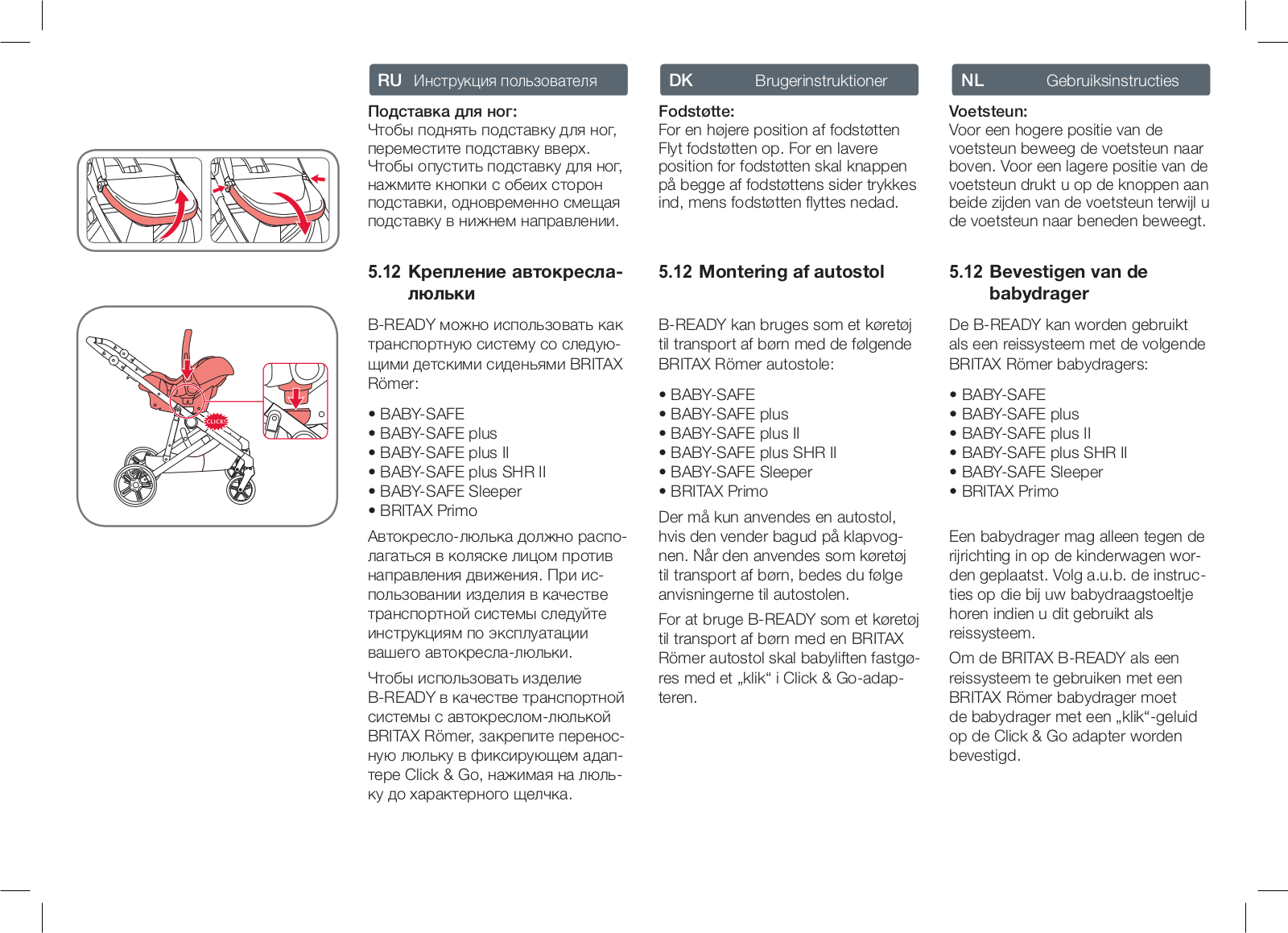 CLICK!

RU Инструкция пользователя

Подставка для ног:
Чтобы поднять подставку для ног, переместите подставку вверх. Чтобы опустить подставку для ног, нажмите кнопки с обеих сторон подставки, одновременно смещая подставку в нижнем направлении.

5.12 Крепление автокресла-люльки

B-READY можно использовать как транспортную систему со следующими детскими сиденьями BRITAX Römer:

• BABY-SAFE
• BABY-SAFE plus
• BABY-SAFE plus II
• BABY-SAFE plus SHR II
• BABY-SAFE Sleeper
• BRITAX Primo

Автокресло-люлька должно располагаться в коляске лицом против направления движения. При использовании изделия в качестве транспортной системы следуйте инструкциям по эксплуатации вашего автокресла-люльки.

Чтобы использовать изделие B-READY в качестве транспортной системы с автокреслом-люлькой BRITAX Römer, закрепите переносную люльку в фиксирующем адаптере Click & Go, нажимая на люльку до характерного щелчка.

DK Brugerinstruktioner

Fodstøtte:
For en højere position af fodstøtten Flyt fodstøtten op. For en lavere position for fodstøtten skal knappen på begge af fodstøttens sider trykkes ind, mens fodstøtten flyttes nedad.

5.12 Montering af autostol

B-READY kan bruges som et køretøj til transport af børn med de følgende BRITAX Römer autostole:

• BABY-SAFE
• BABY-SAFE plus
• BABY-SAFE plus II
• BABY-SAFE plus SHR II
• BABY-SAFE Sleeper
• BRITAX Primo

Der må kun anvendes en autostol, hvis den vender bagud på klapvognen. Når den anvendes som køretøj til transport af børn, bedes du følge anvisningerne til autostolen.

For at bruge B-READY som et køretøj til transport af børn med en BRITAX Römer autostol skal babyliften fastgøres med et „klik“ i Click & Go-adapteren.

NL Gebruiksinstructies

Voetsteun:
Voor een hogere positie van de voetsteun beweeg de voetsteun naar boven. Voor een lagere positie van de voetsteun drukt u op de knoppen aan beide zijden van de voetsteun terwijl u de voetsteun naar beneden beweegt.

5.12 Bevestigen van de babydrager

De B-READY kan worden gebruikt als een reissysteem met de volgende BRITAX Römer babydragers:

• BABY-SAFE
• BABY-SAFE plus
• BABY-SAFE plus II
• BABY-SAFE plus SHR II
• BABY-SAFE Sleeper
• BRITAX Primo

Een babydrager mag alleen tegen de rijrichting in op de kinderwagen worden geplaatst. Volg a.u.b. de instructies op die bij uw babydraagstoeltje horen indien u dit gebruikt als reissysteem.

Om de BRITAX B-READY als een reissysteem te gebruiken met een BRITAX Römer babydrager moet de babydrager met een „klik“-geluid op de Click & Go adapter worden bevestigd.