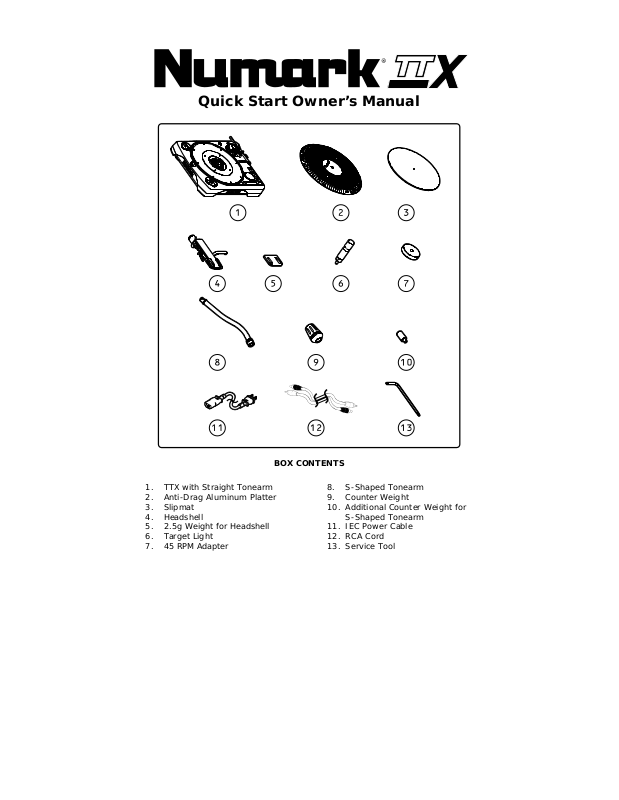 Numark® TTX

Quick Start Owner's Manual

1 2 3

4 5 6 7

8 9 10

11 12 13

BOX CONTENTS

1. TTX with Straight Tonearm
2. Anti-Drag Aluminum Platter
3. Slipmat
4. Headshell
5. 2.5g Weight for Headshell
6. Target Light
7. 45 RPM Adapter

8. S-Shaped Tonearm
9. Counter Weight
10. Additional Counter Weight for S-Shaped Tonearm
11. IEC Power Cable
12. RCA Cord
13. Service Tool